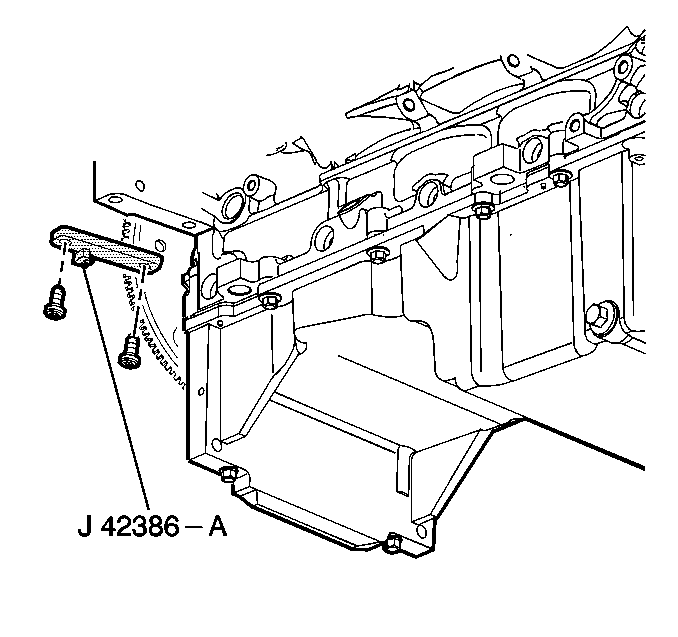 J 42386 – A