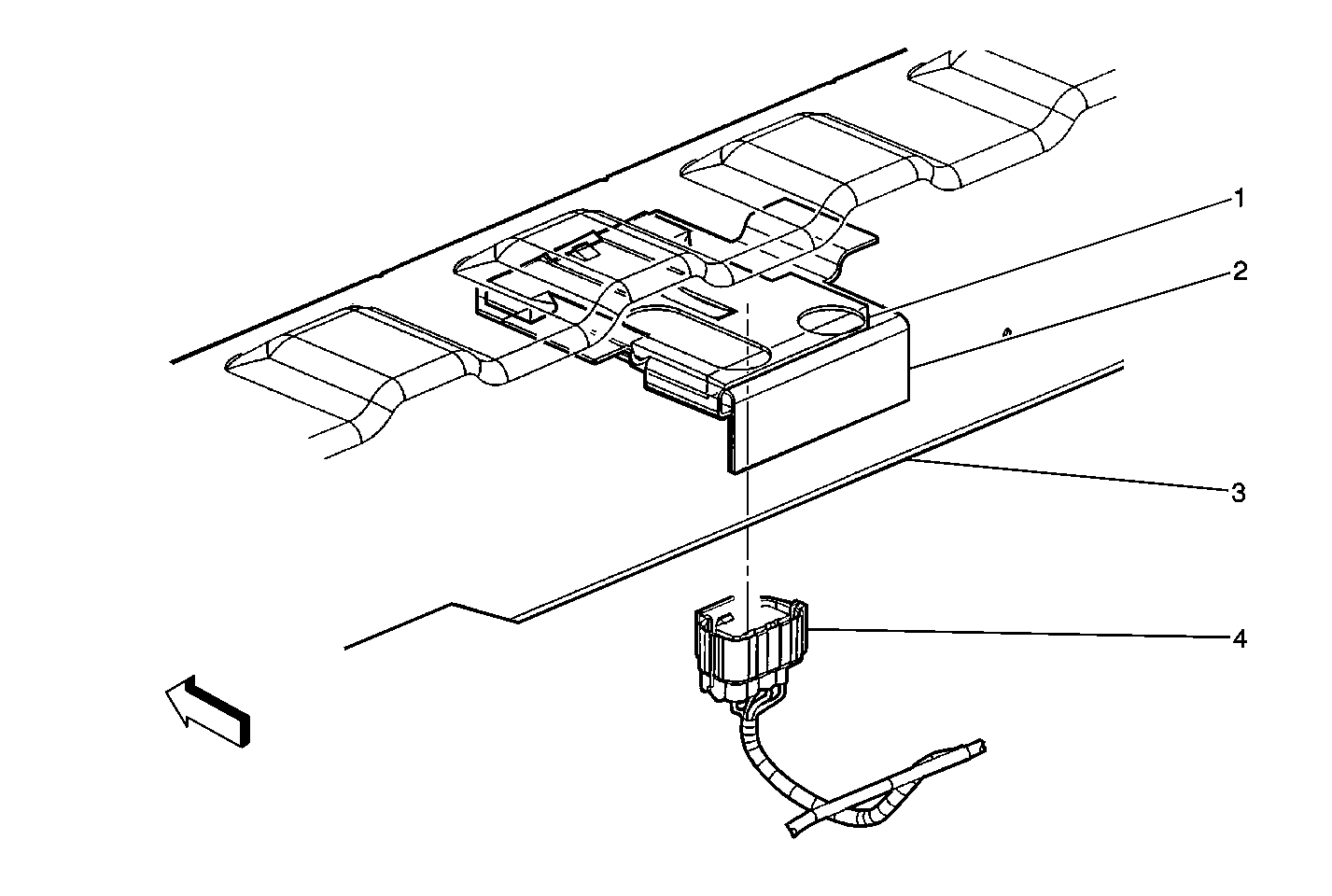 1
2
3
4