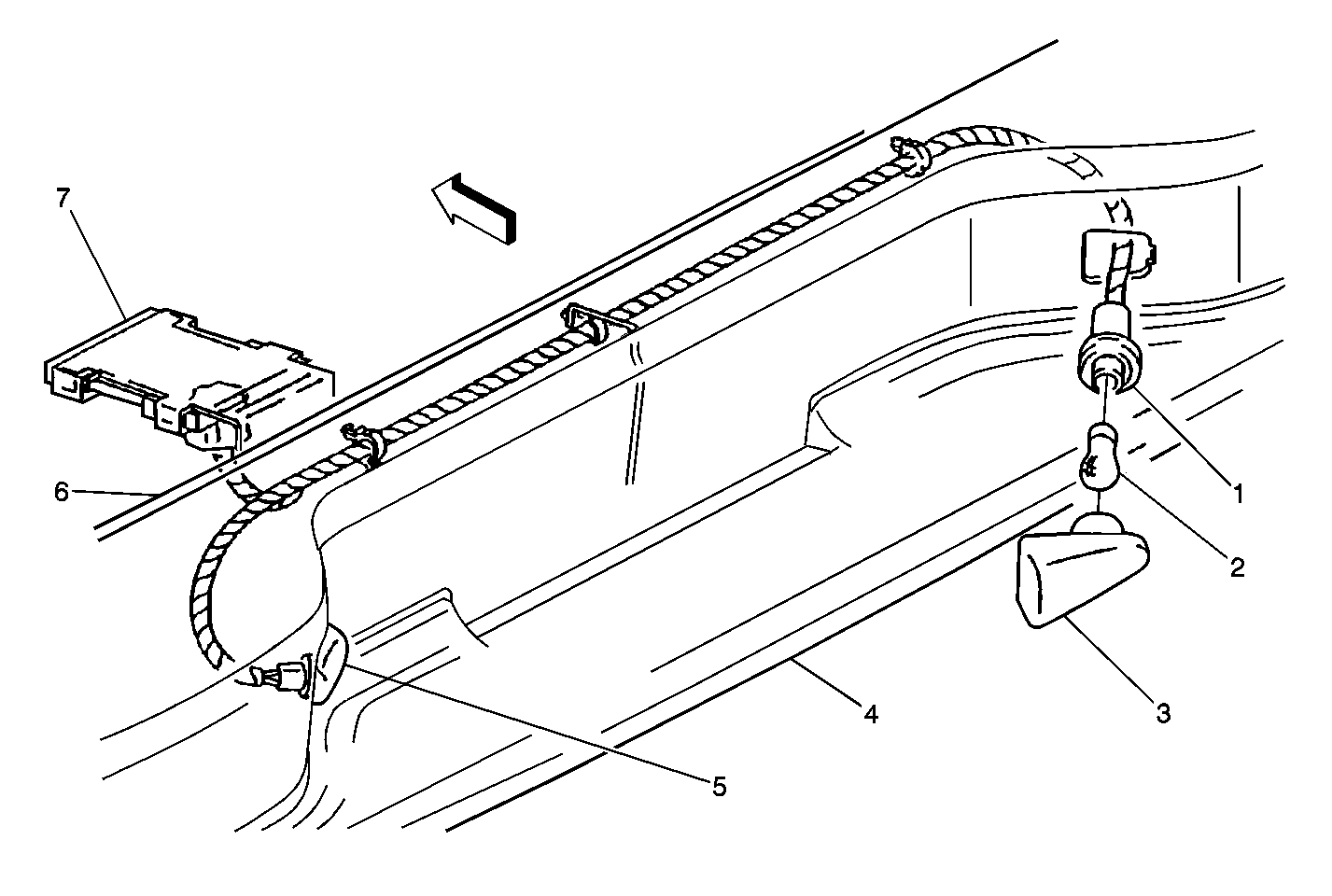 7
6
1
2
3
4
5