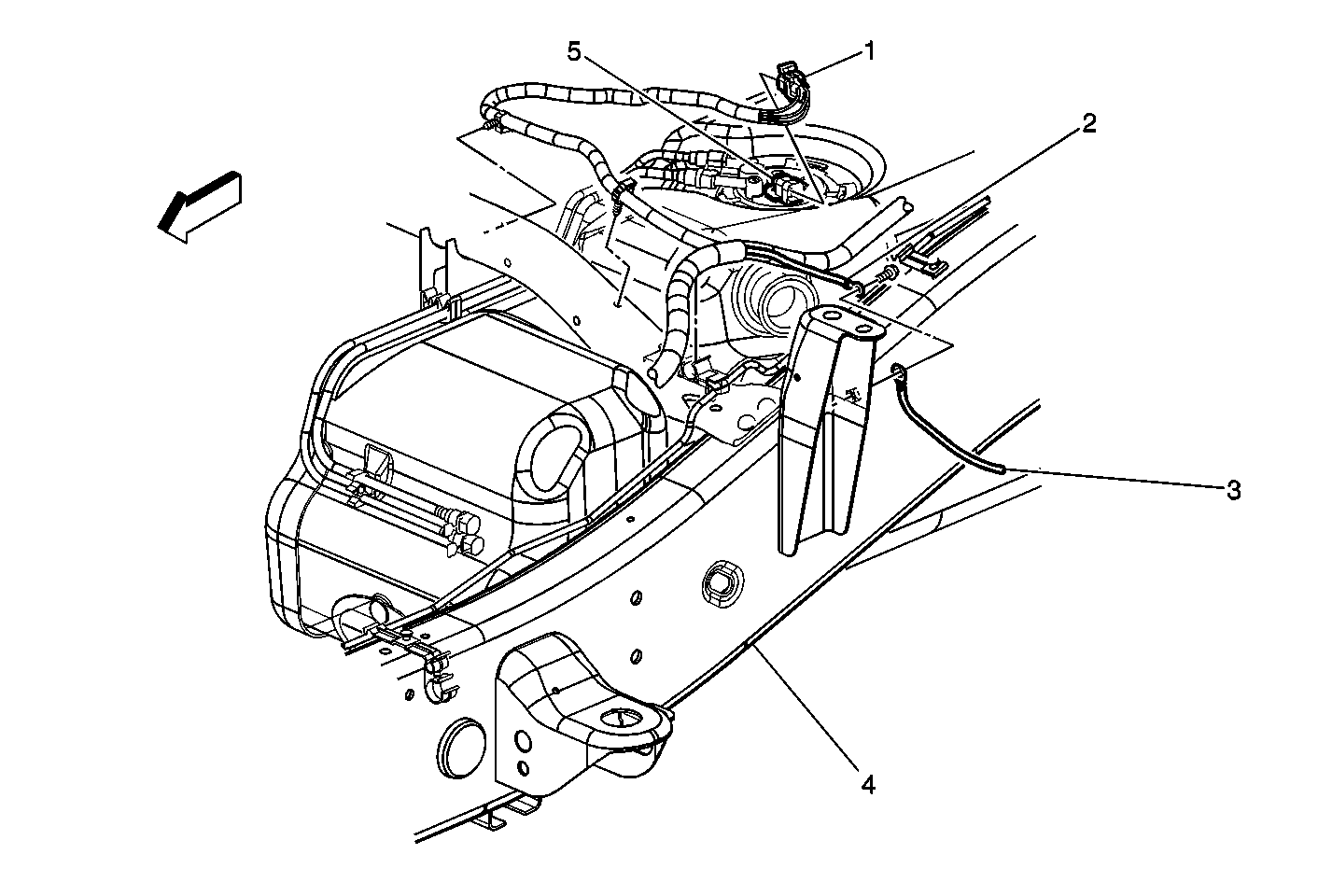 5
1
2
3
4