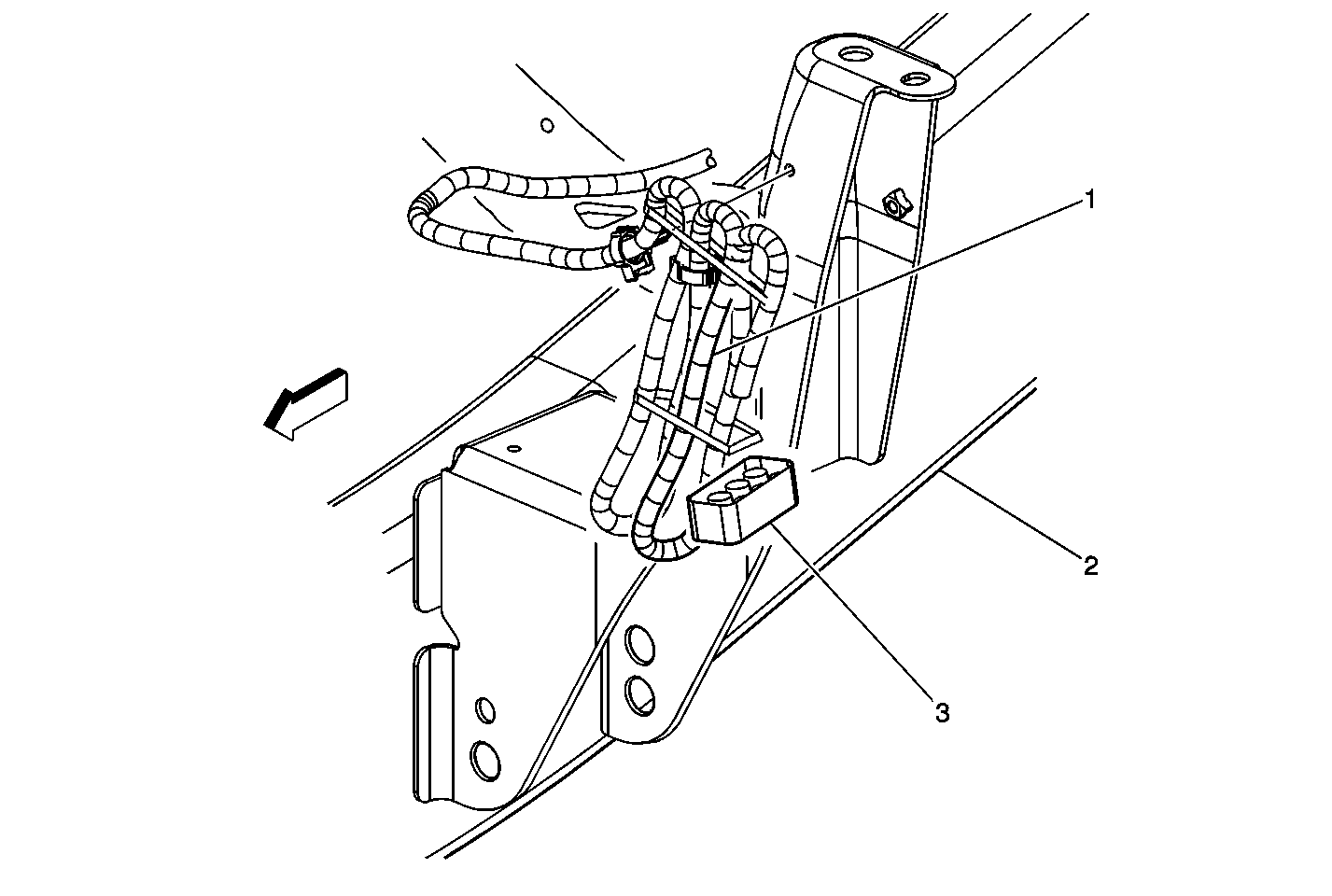 1
2
3