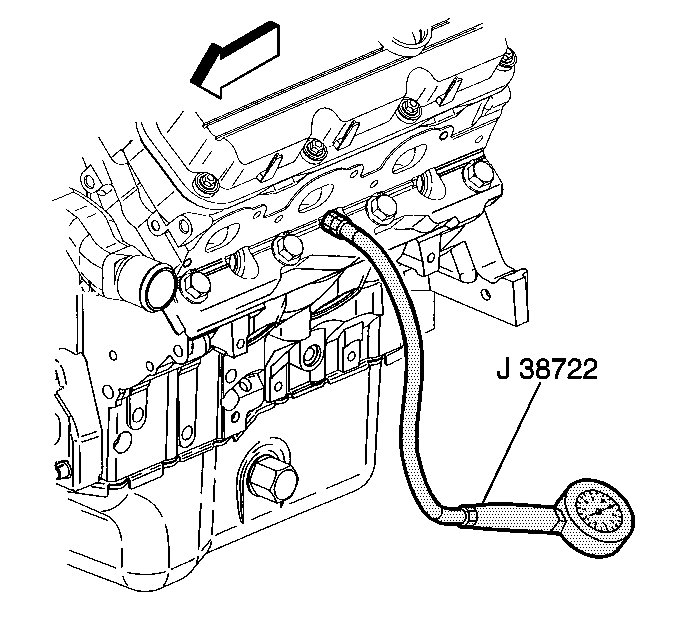 J 38722