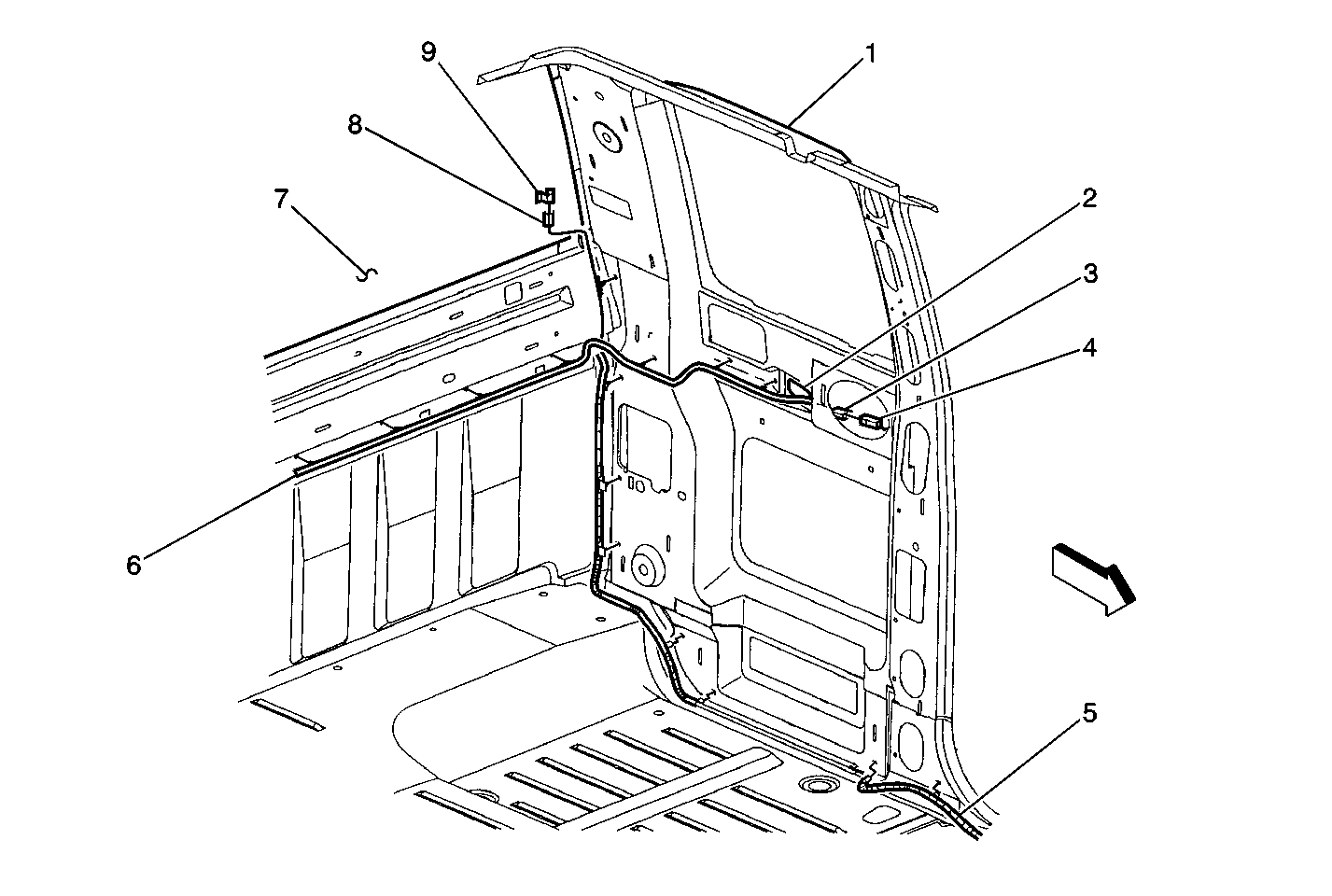 9
1
8
7
2
3
4
6
5