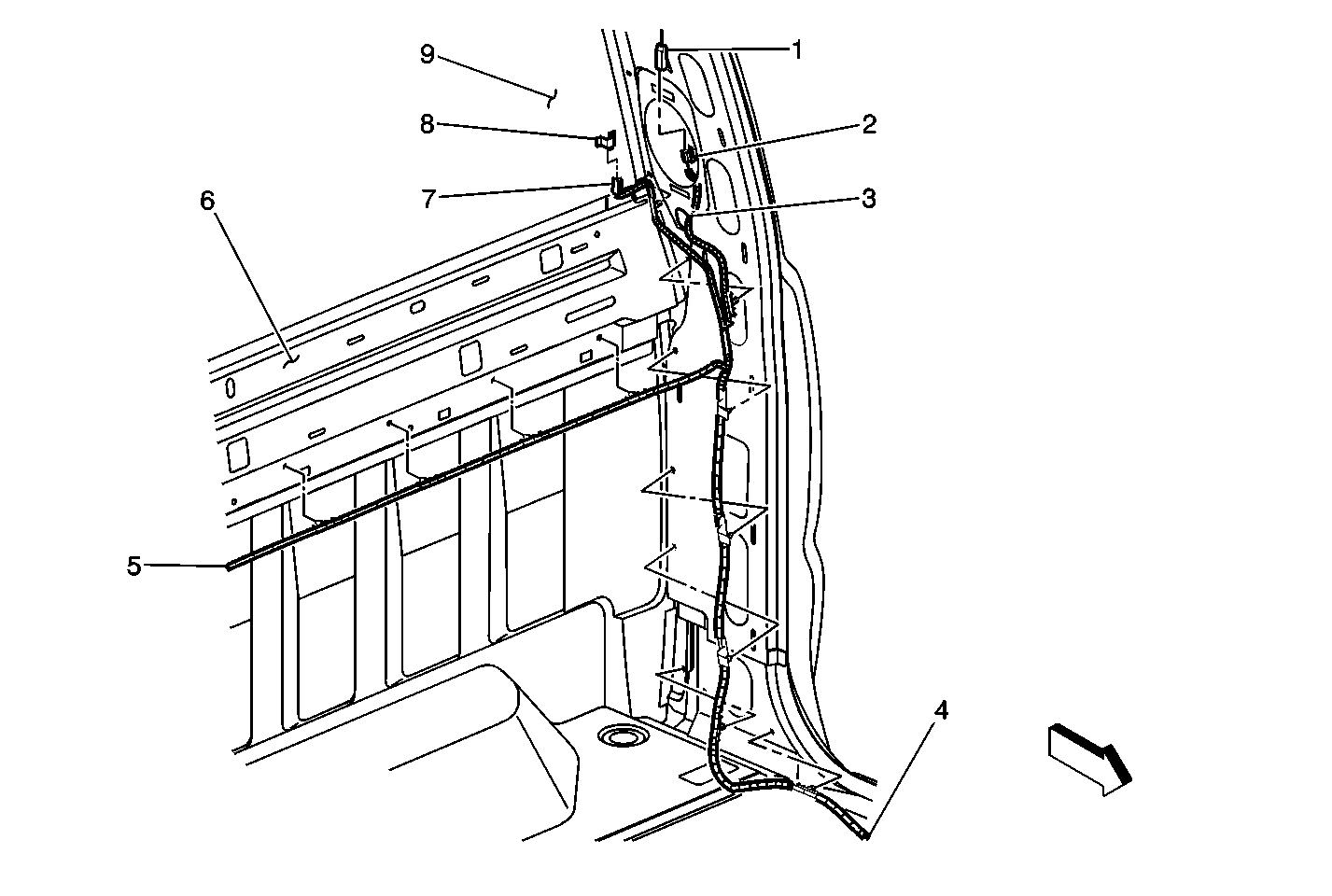 9
1
8
2
7
3
6
5
4