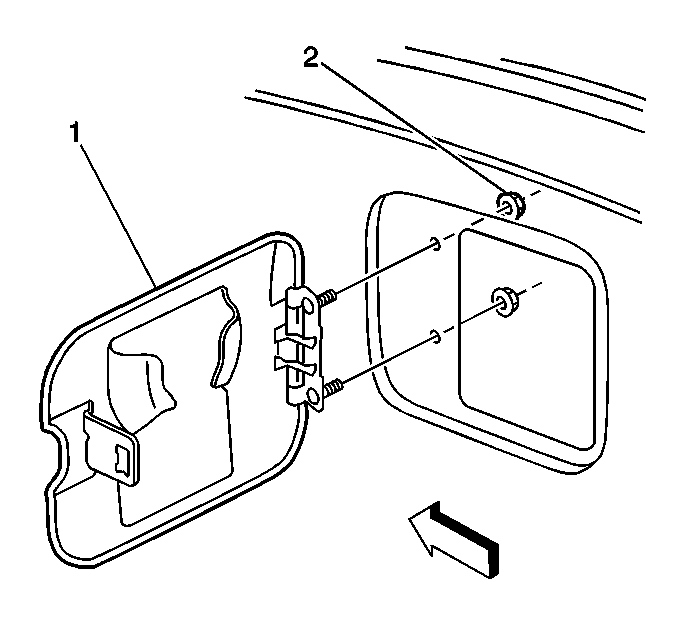 2
1