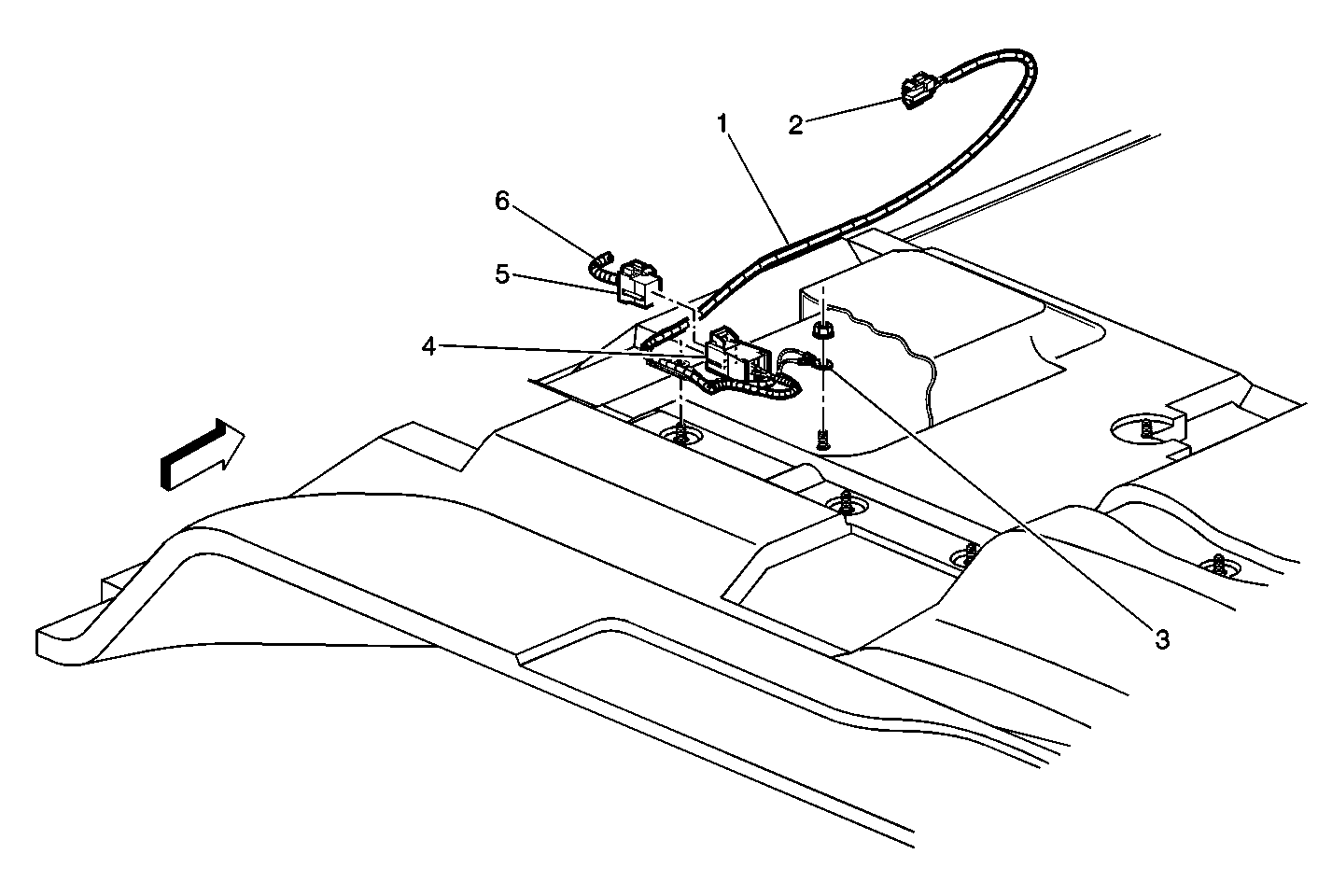 1
2
6
5
4
3