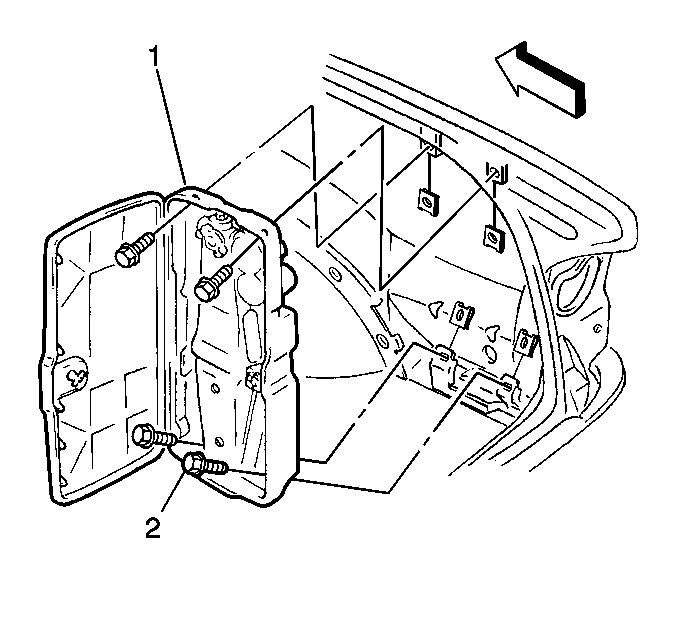 1

2