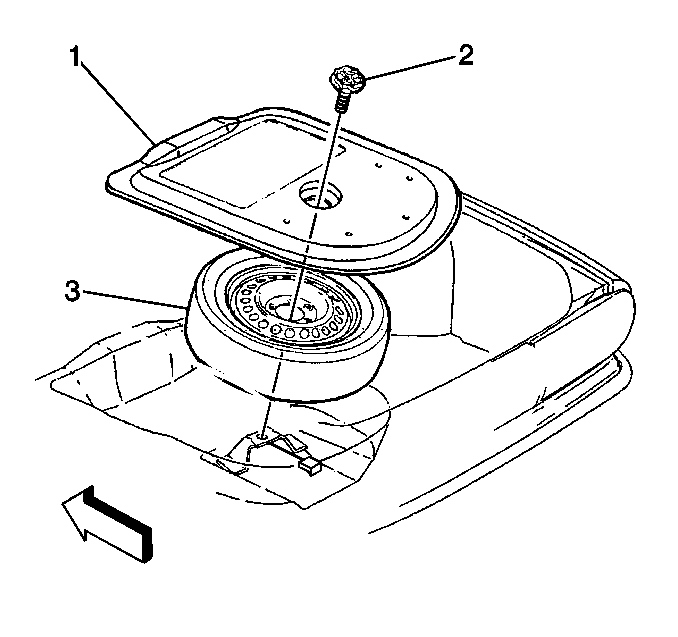 1
2
3