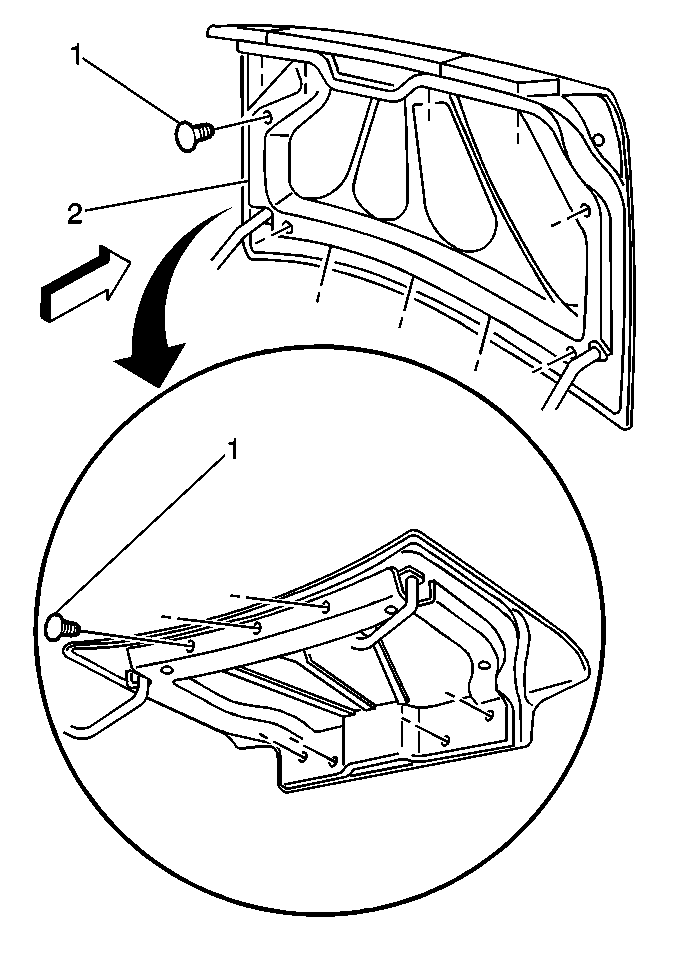 1
2
1