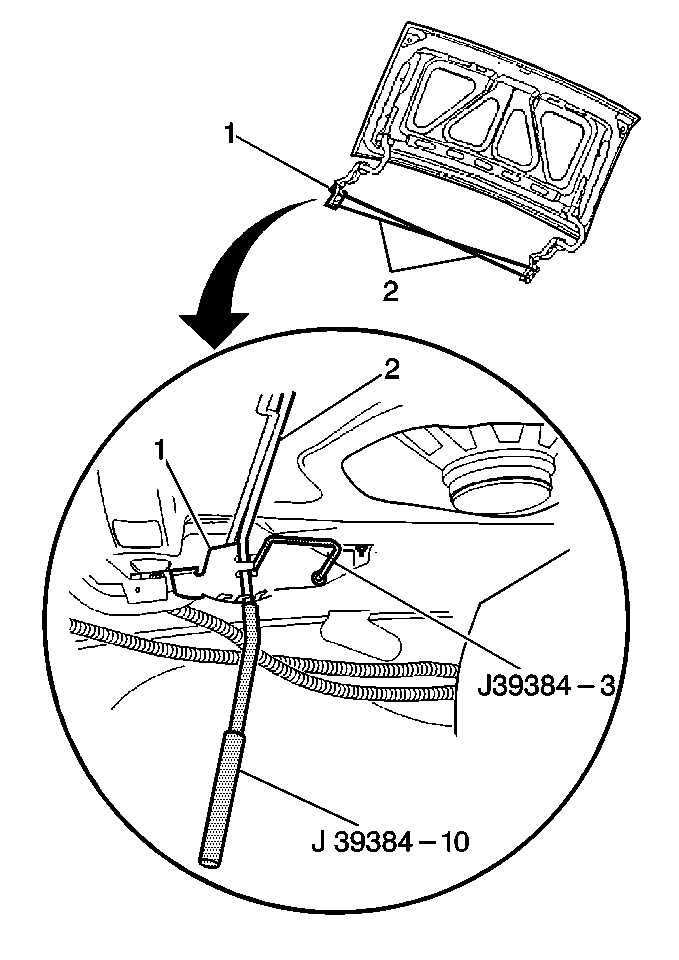 1

2

2

1

J39384 – 3

J 39384 – 10