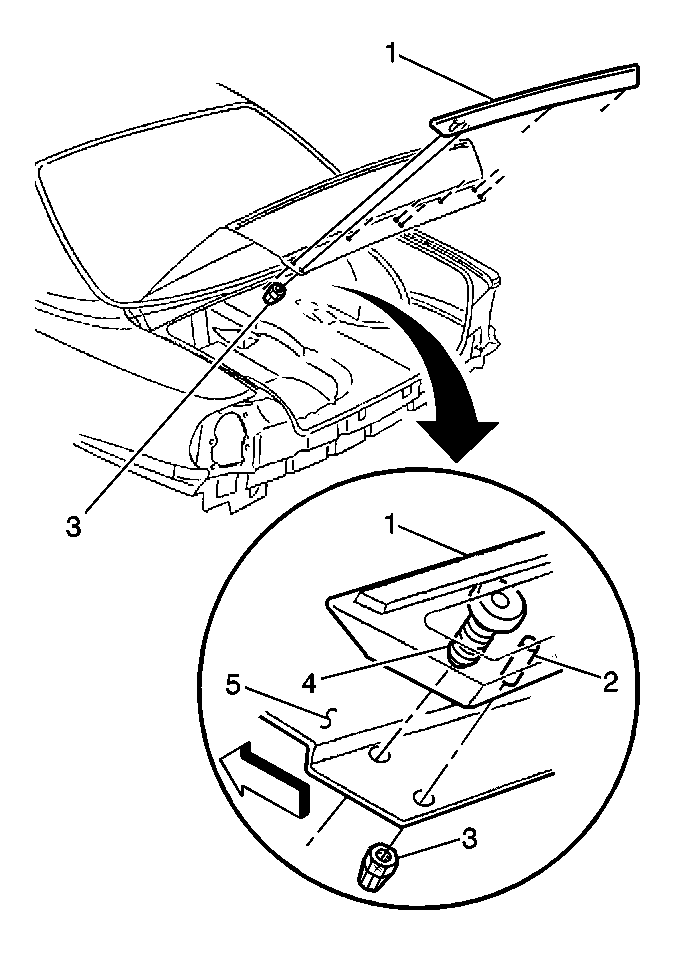 1
3
1
4
2
5
3