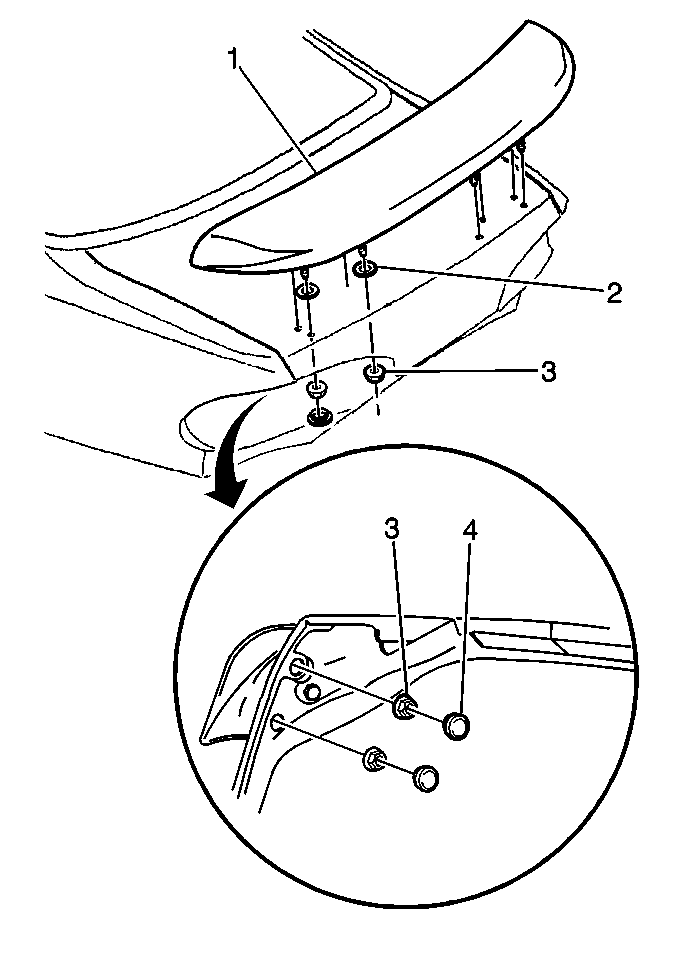 1
2
3
3
4