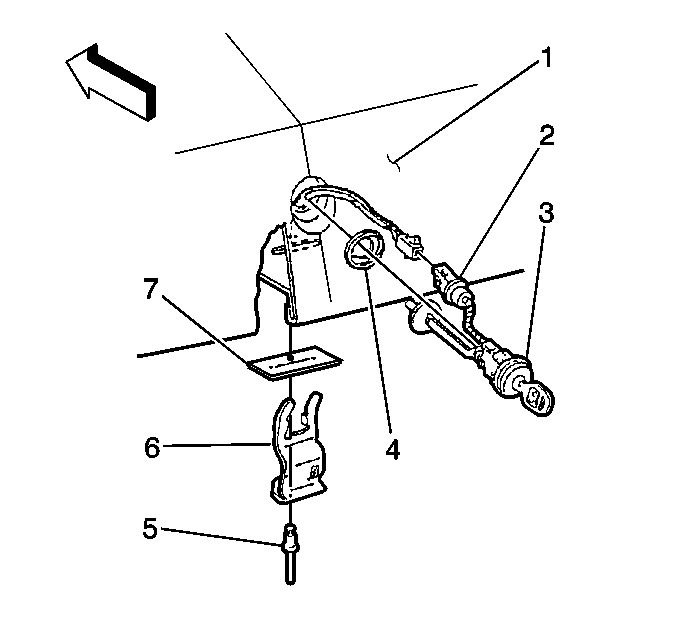 1
2
3
7
4
6
5