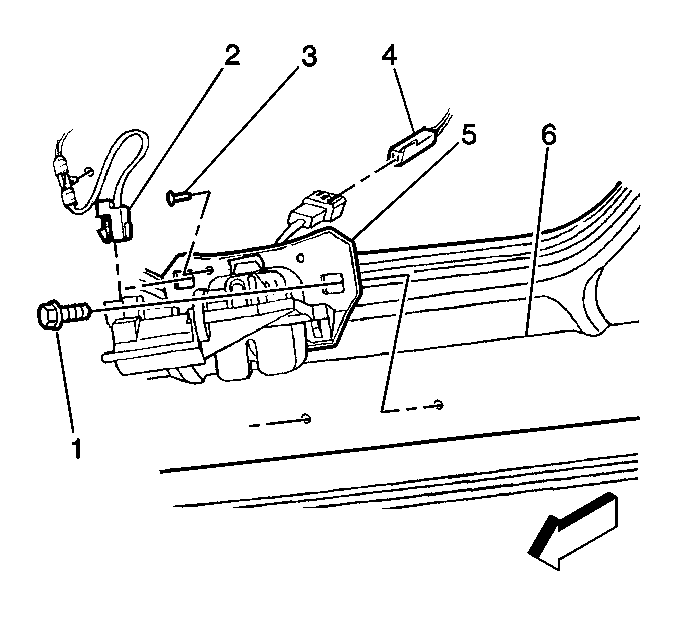 2
3
4
5
6
1