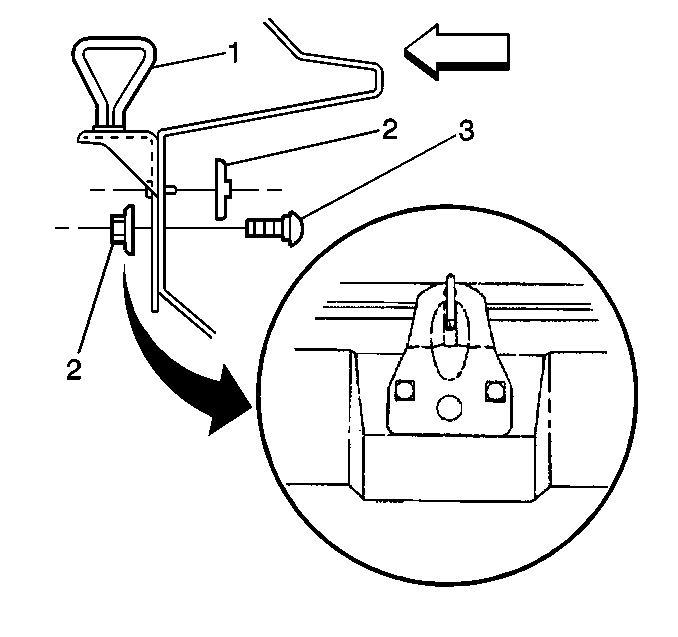 1
2
3
2