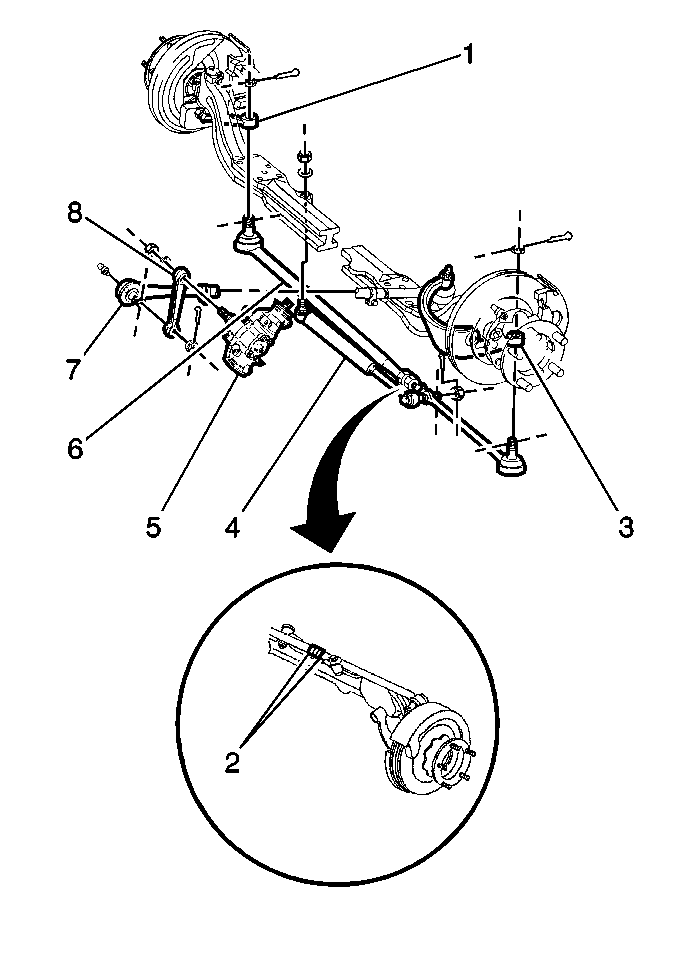 1
8
7
6
5
4
3
2