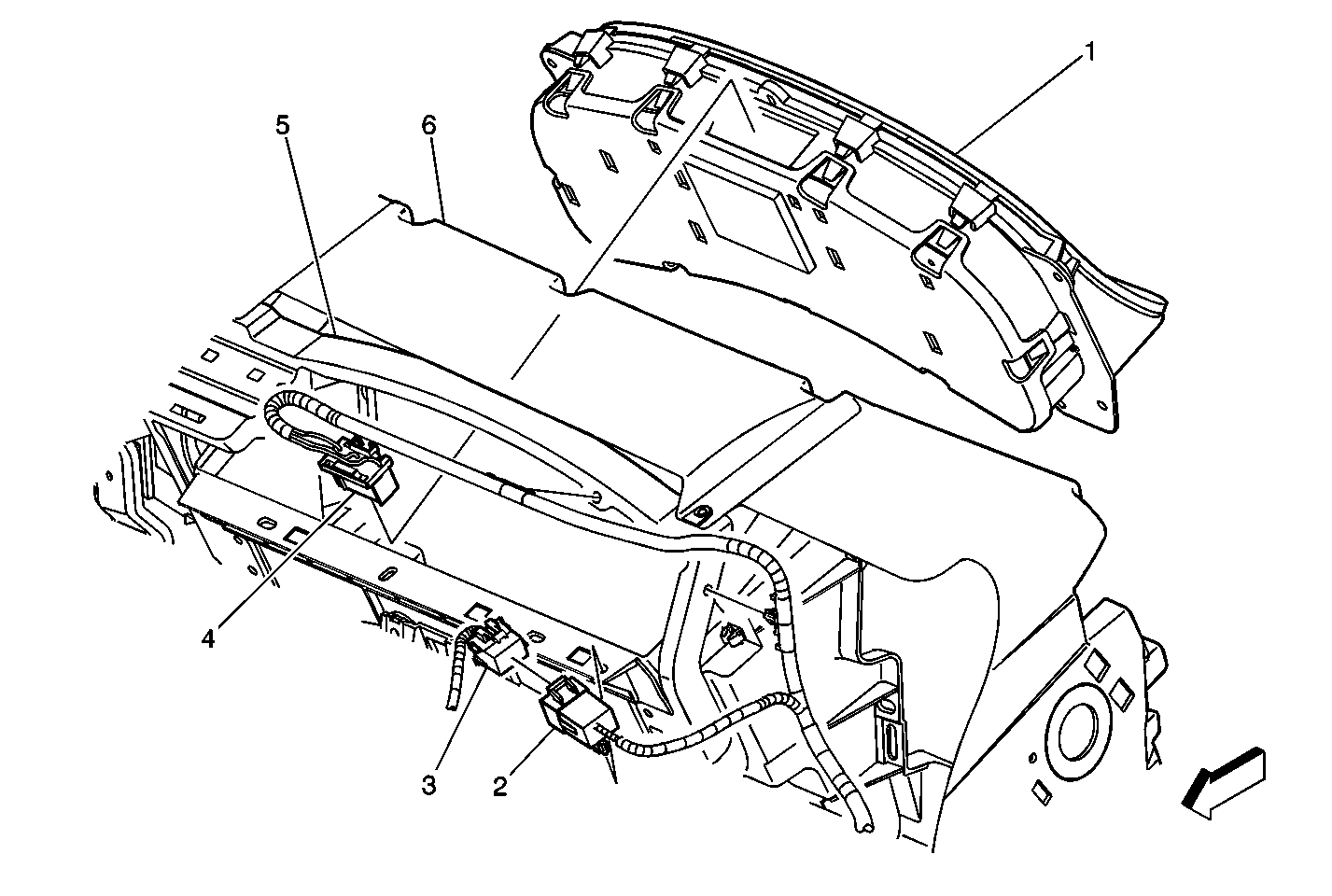 1
5
6
4
3
2