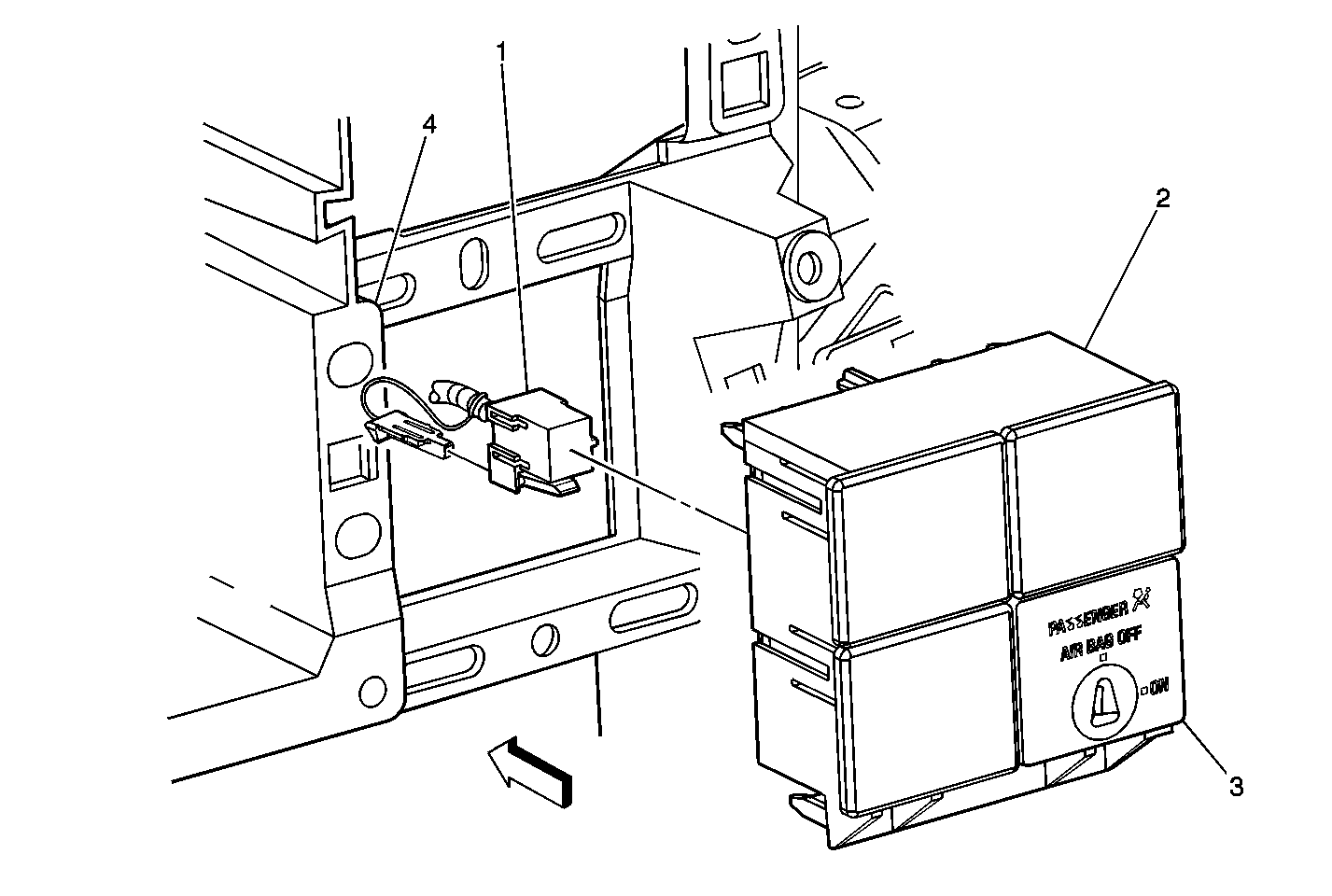 1
4
2
PASSENGER
AIR BAG OFF
ON
3