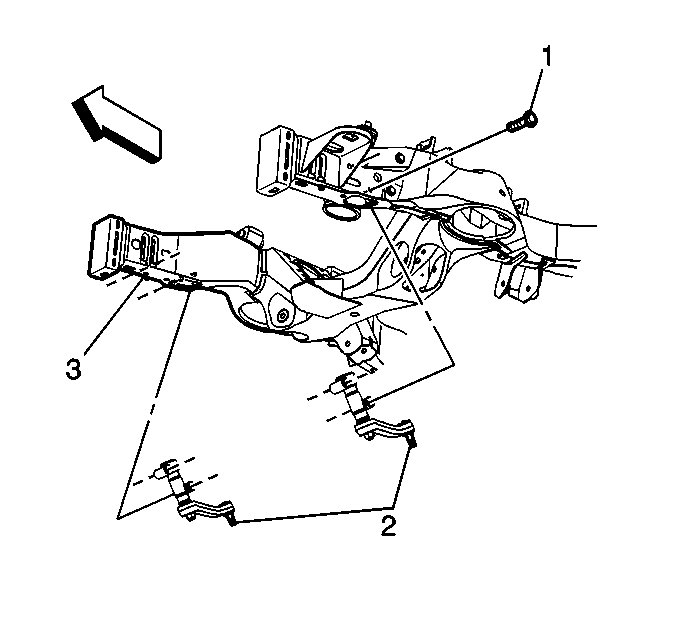 1
3
2