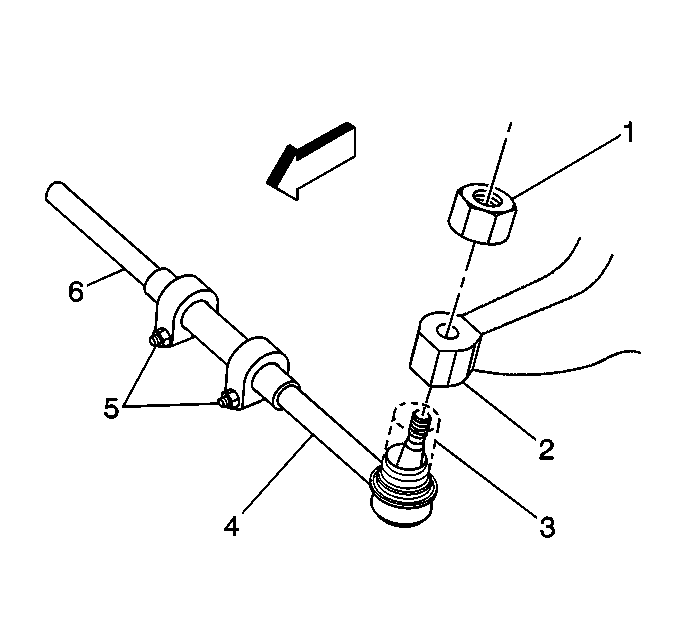 1
6
5
2
4
3