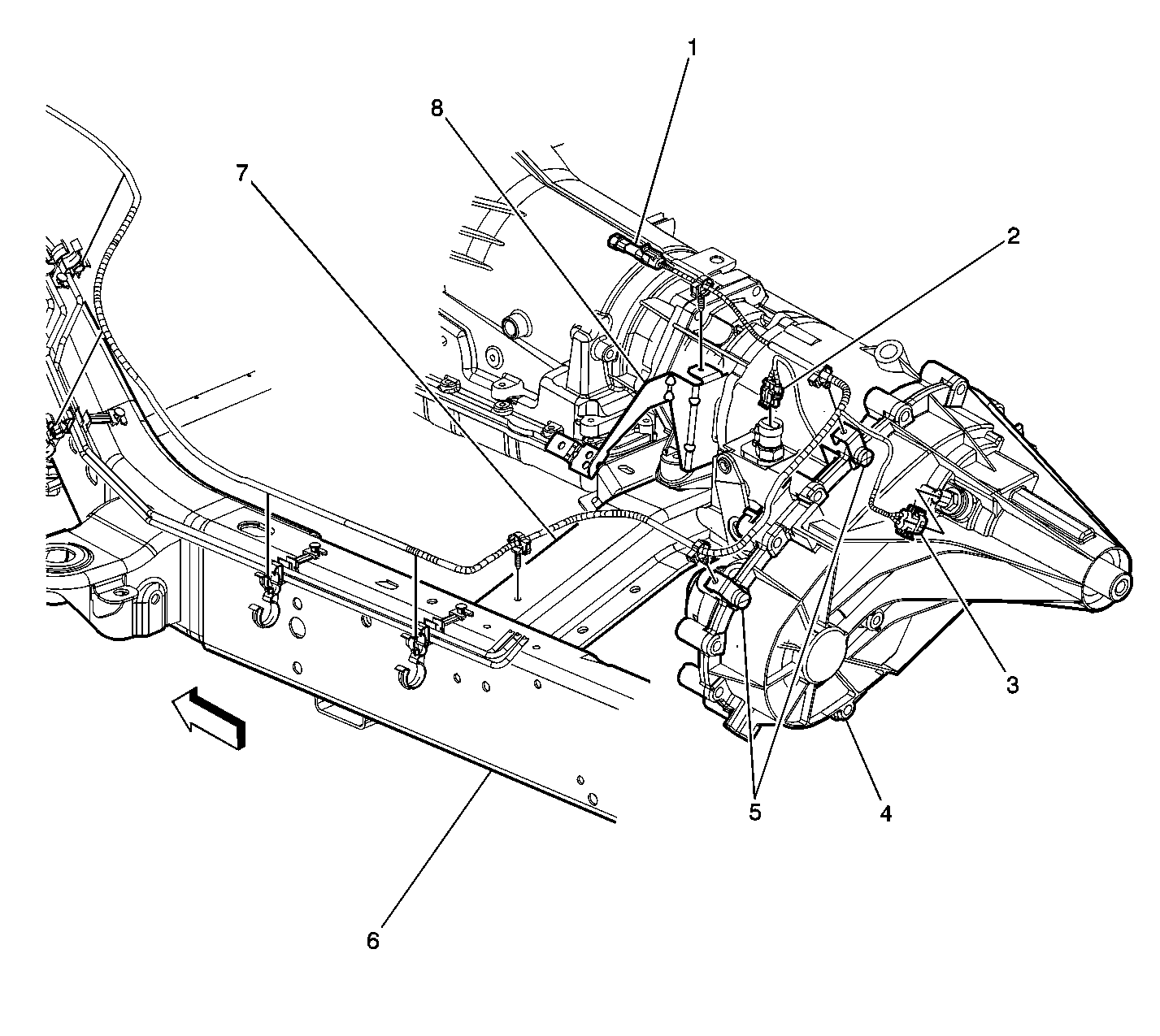 1
8
7
2
3
5
4
6