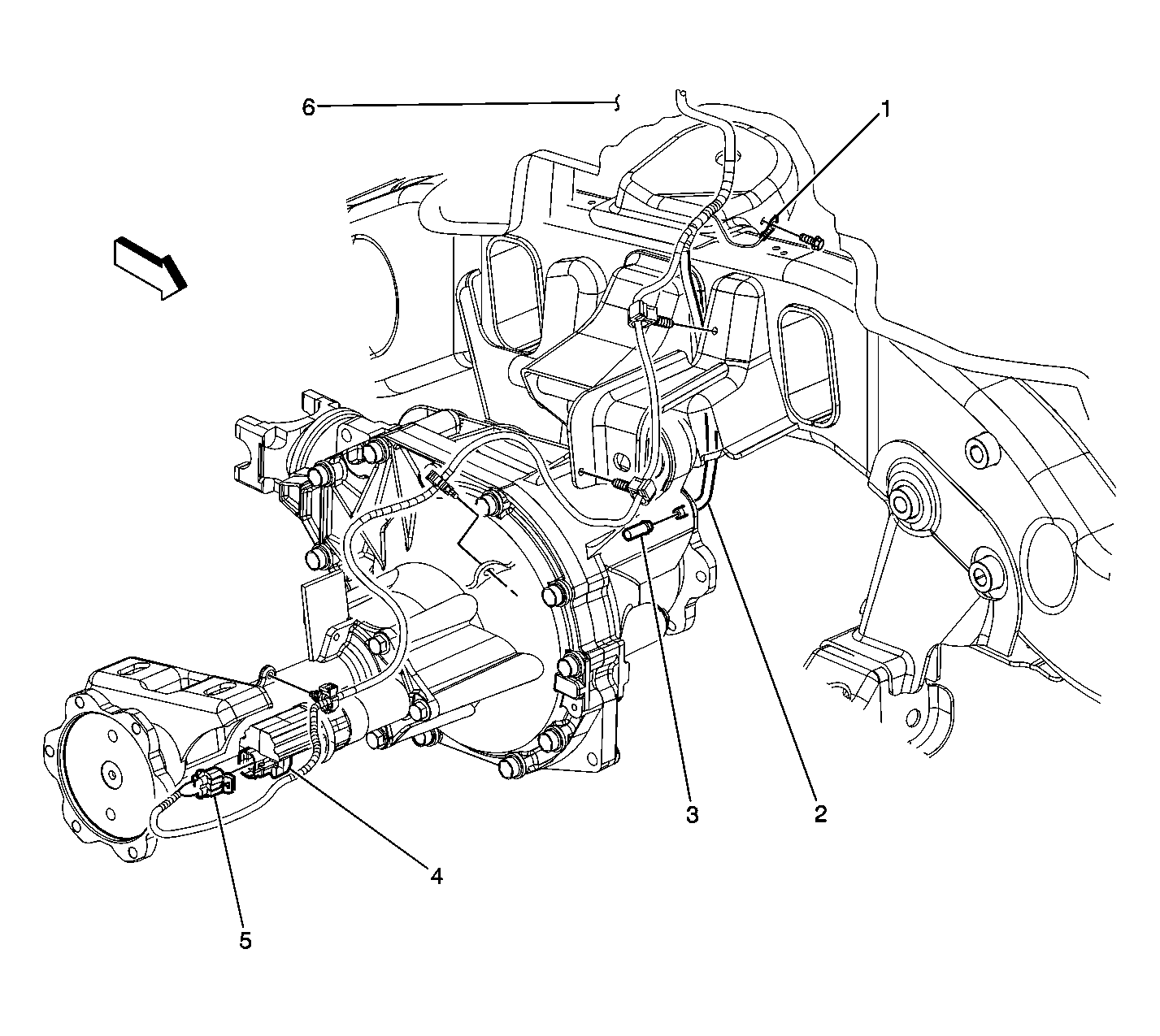 6
1
3
2
4
5