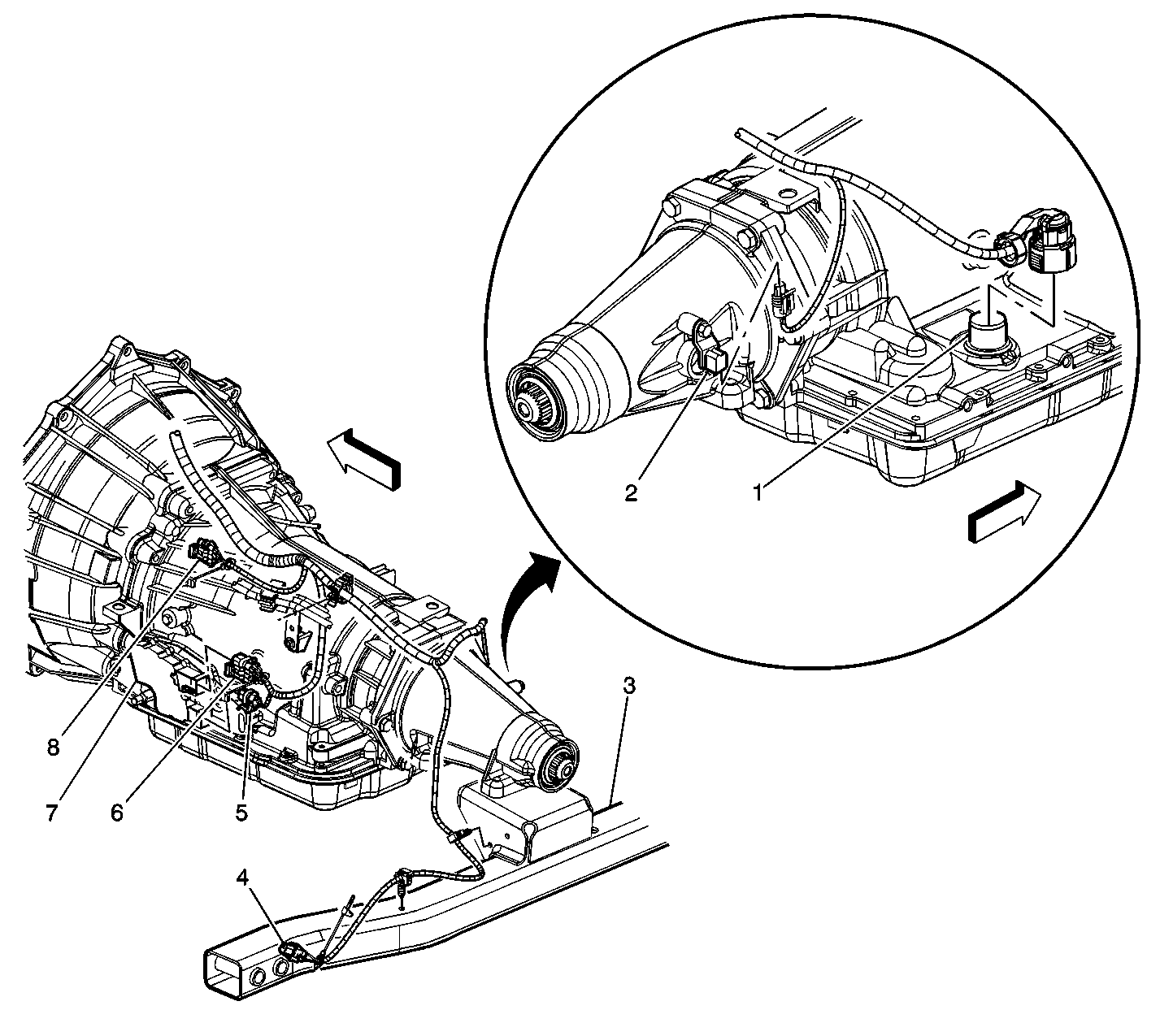 2
1
3
8
7
6
5
4