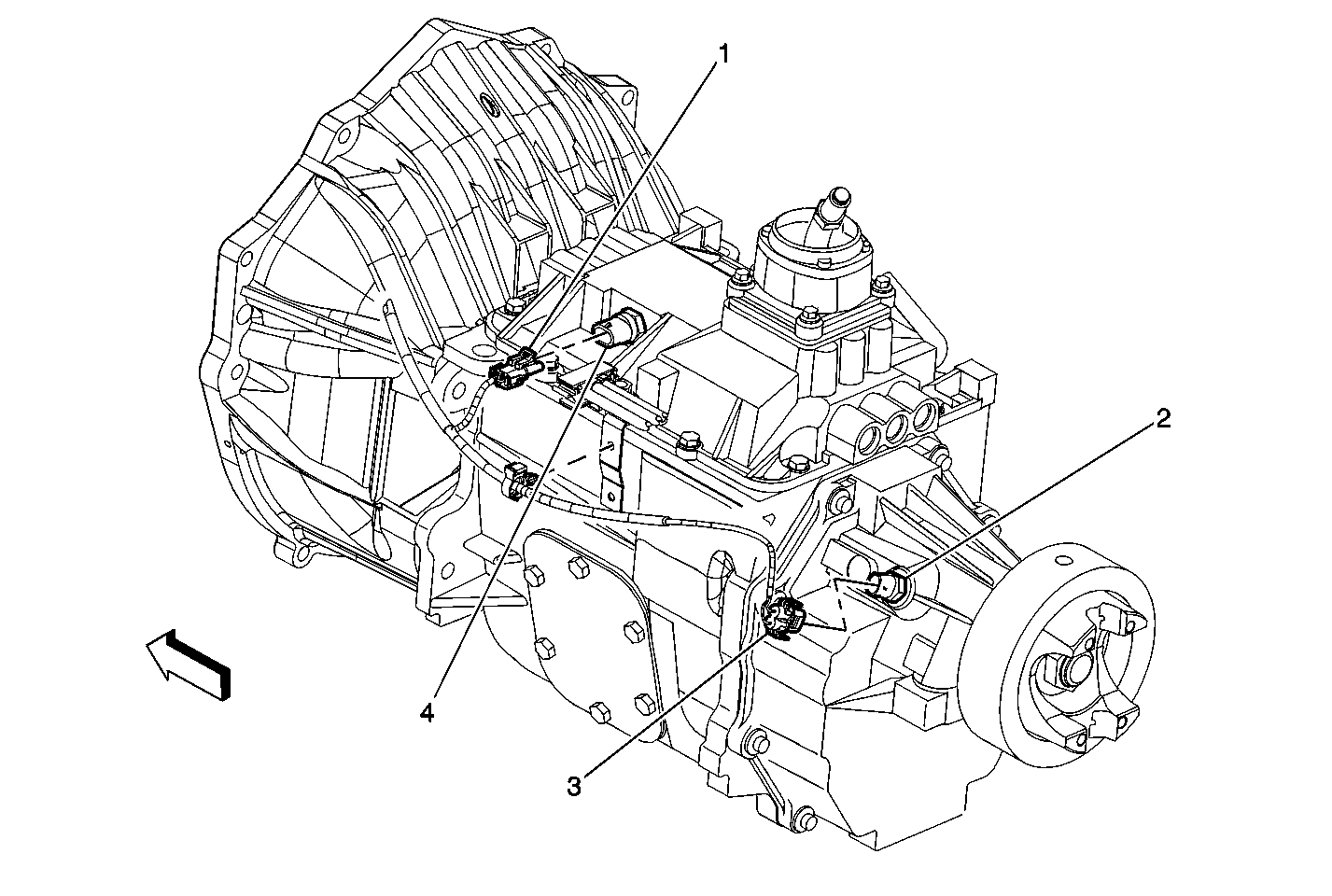 1
2
4
3