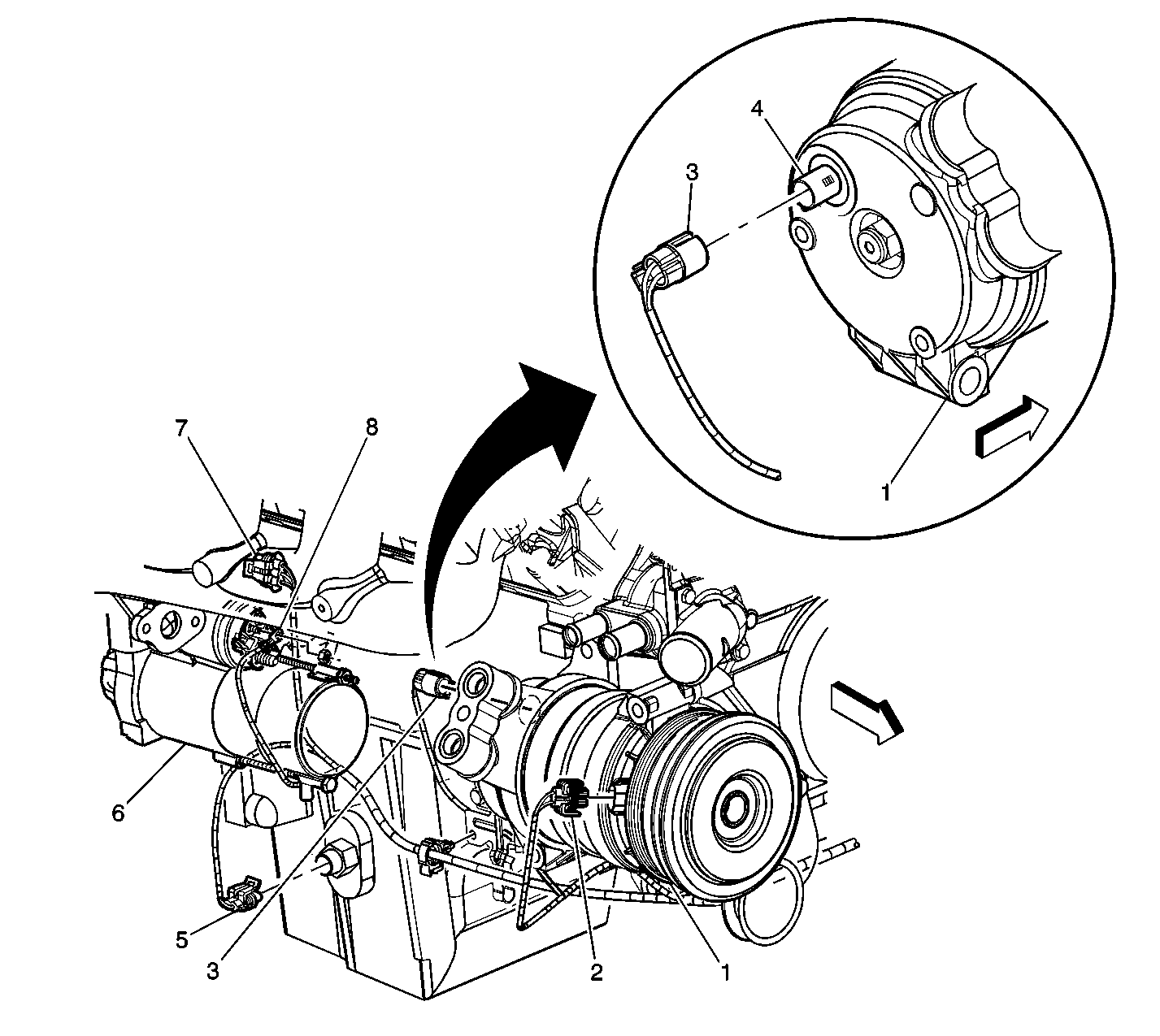 4
3
1
7
8
6
5
3
2
1