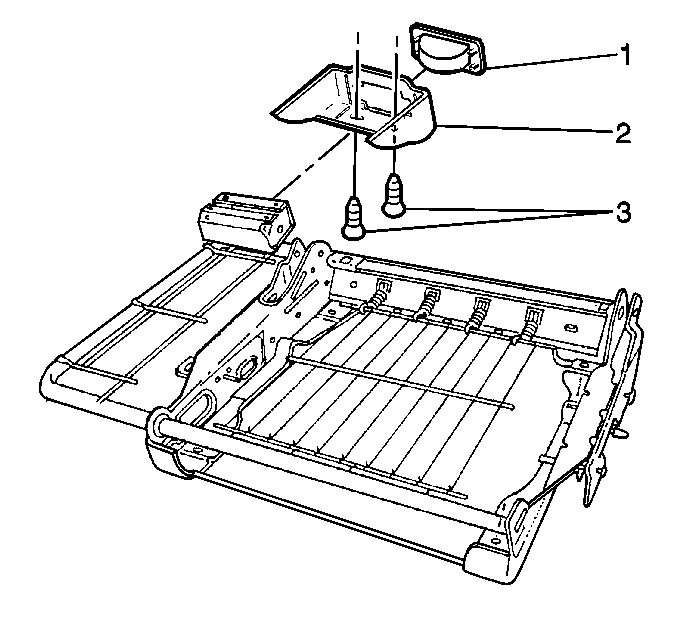 1
2
3