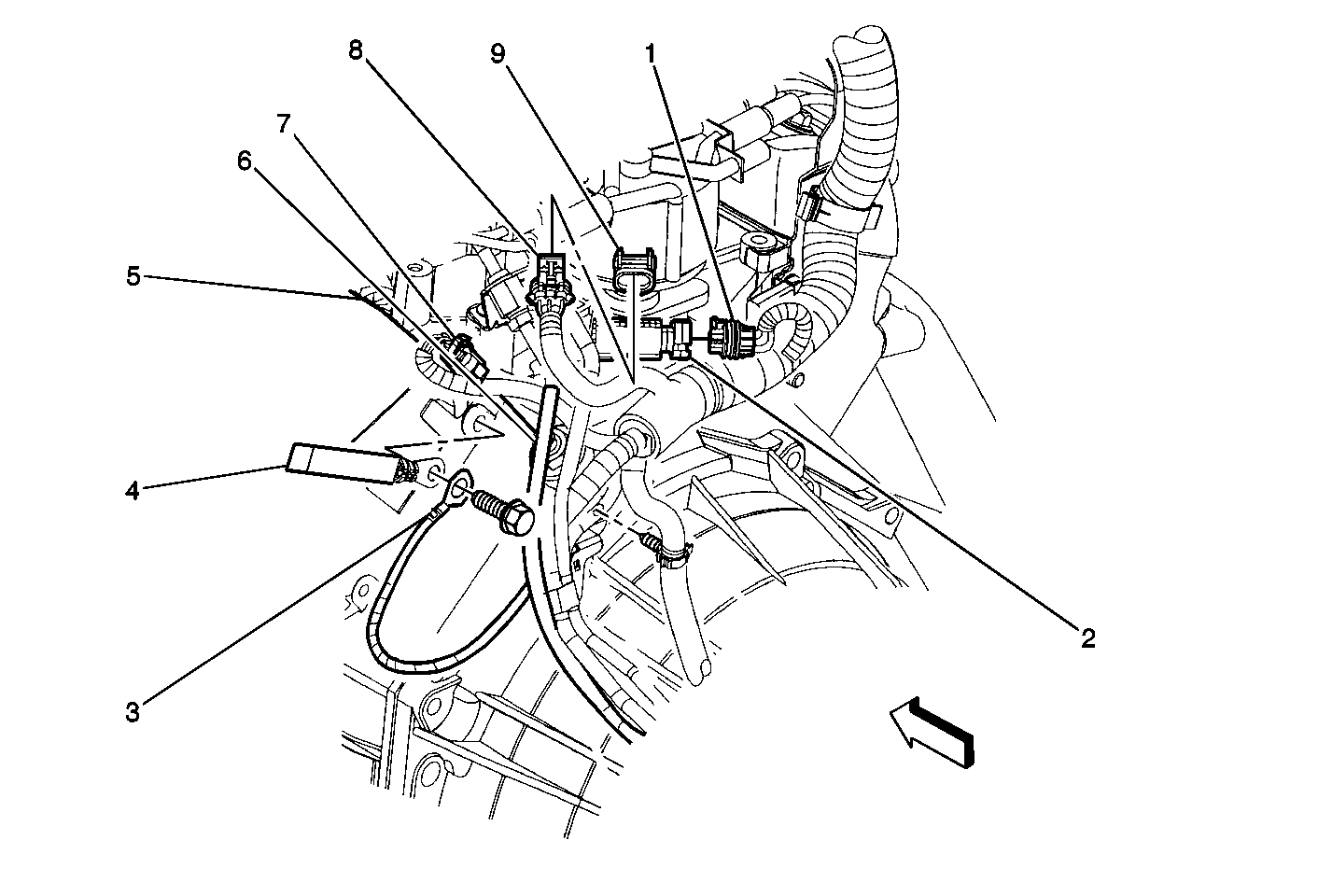 8
9
1
7
6
5
4
3
2