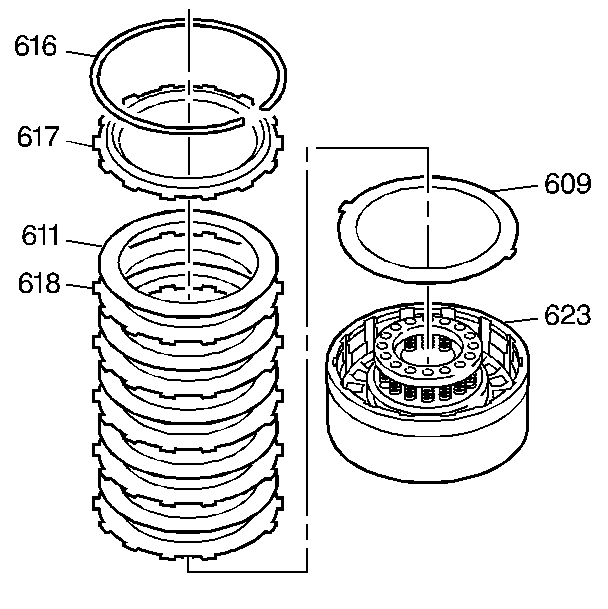 616
617
611
618
609
623