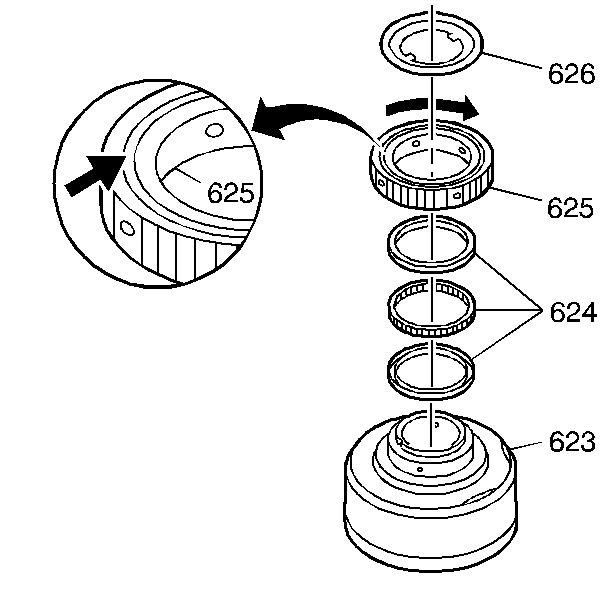 625

626

625

624

623