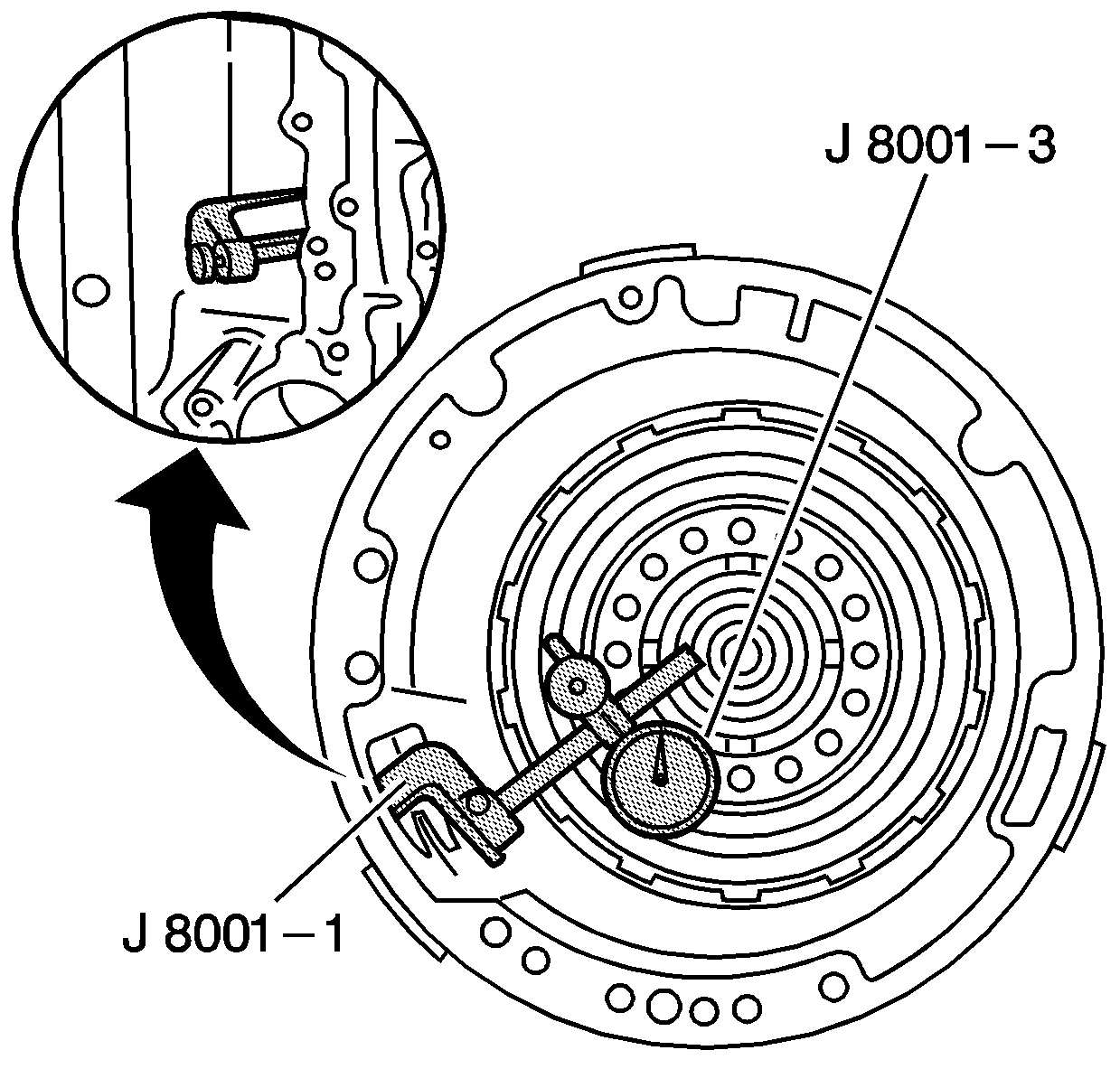 J 8001 – 3

J 8001 – 1