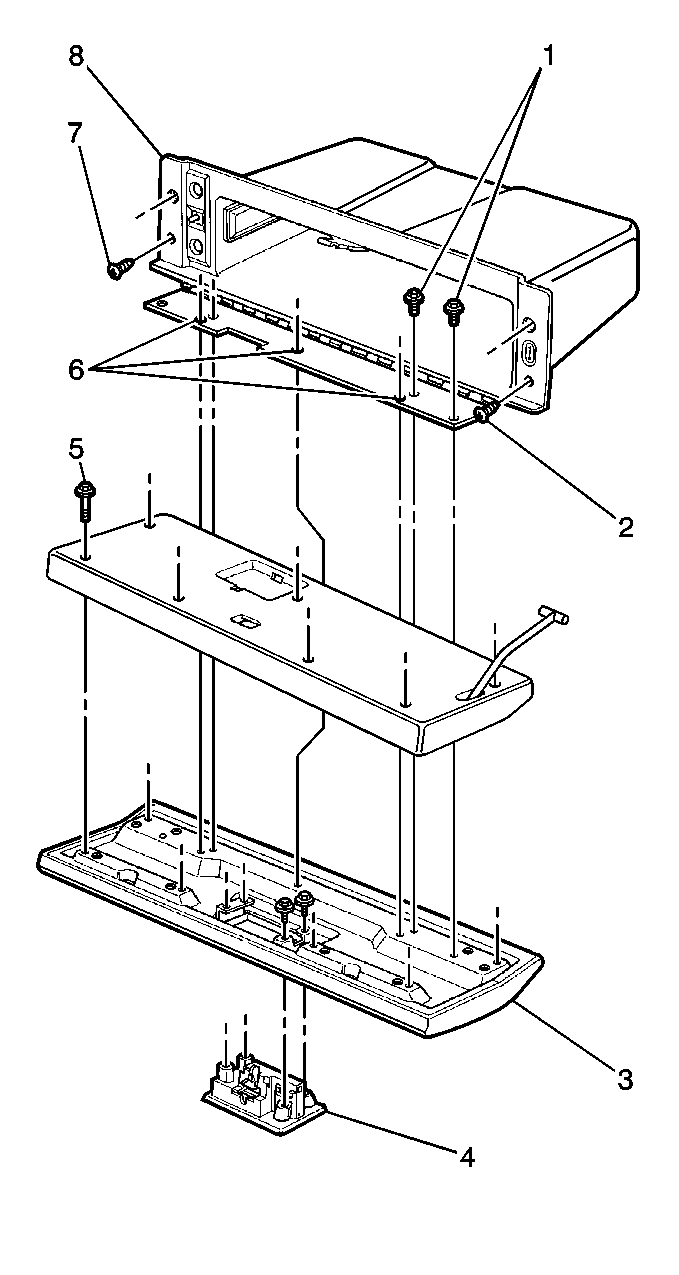 8
1
7
6
5
2
3
4