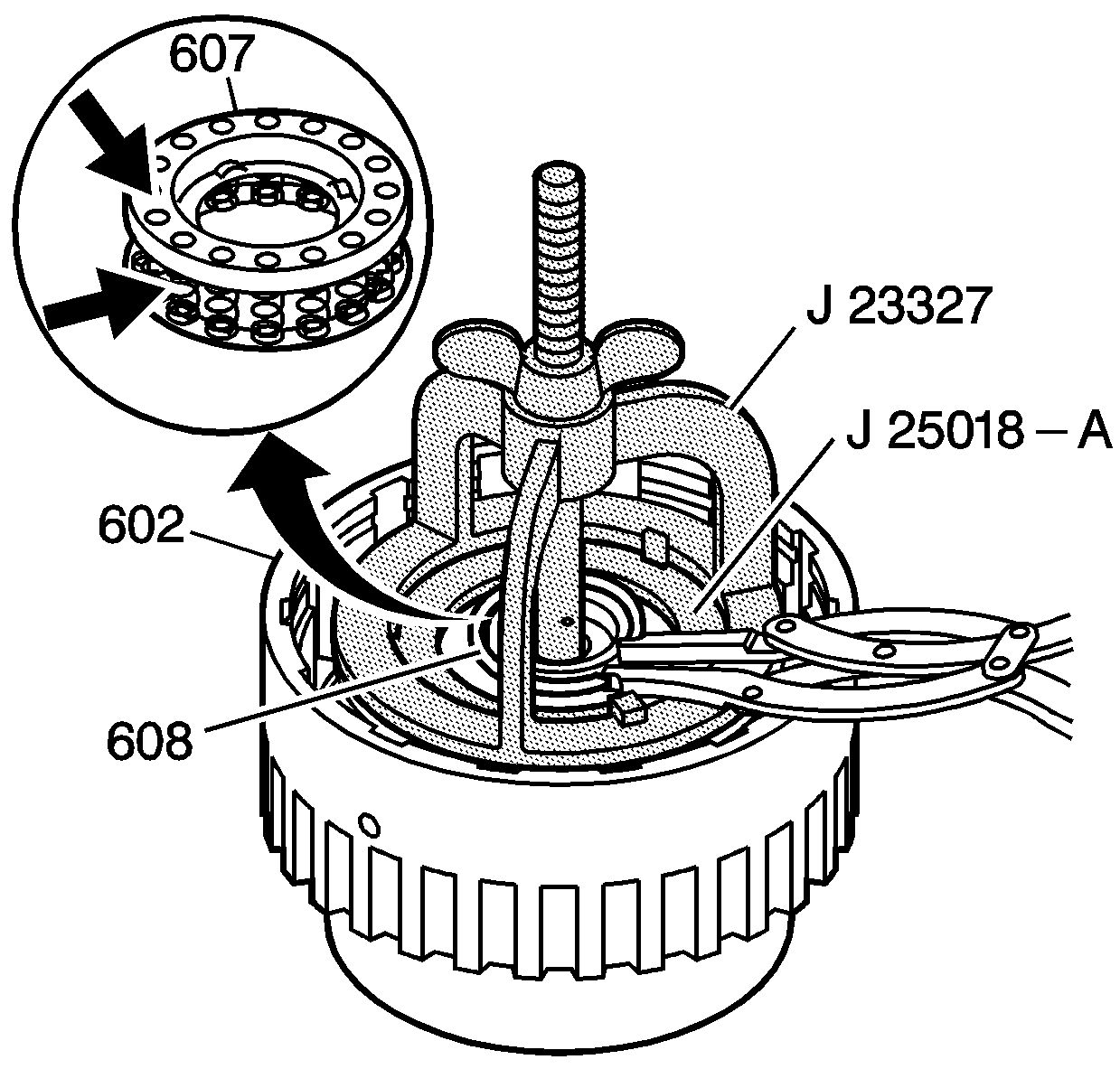 607

J 23327

J 25018 – A

602

608