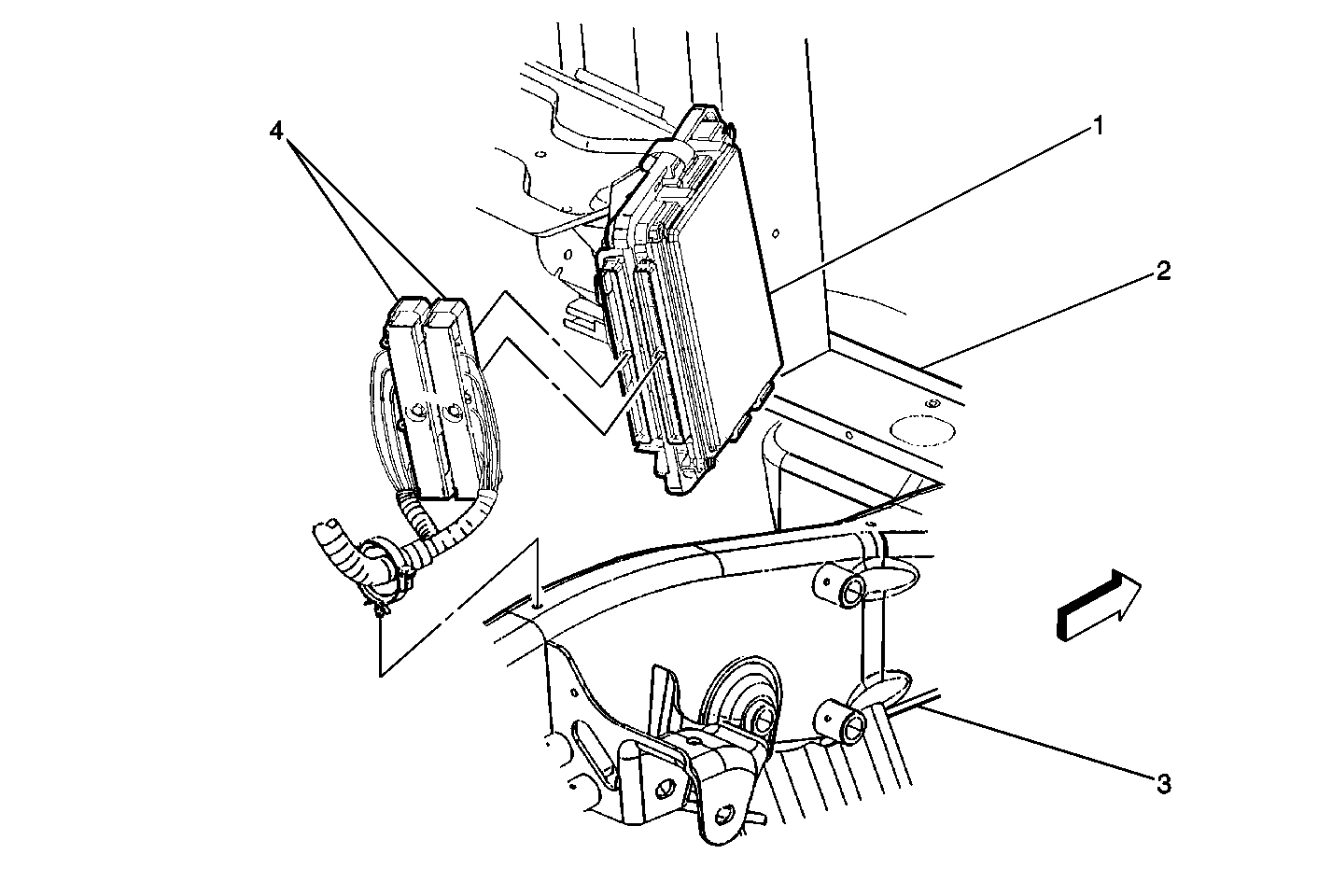 4
1
2
3