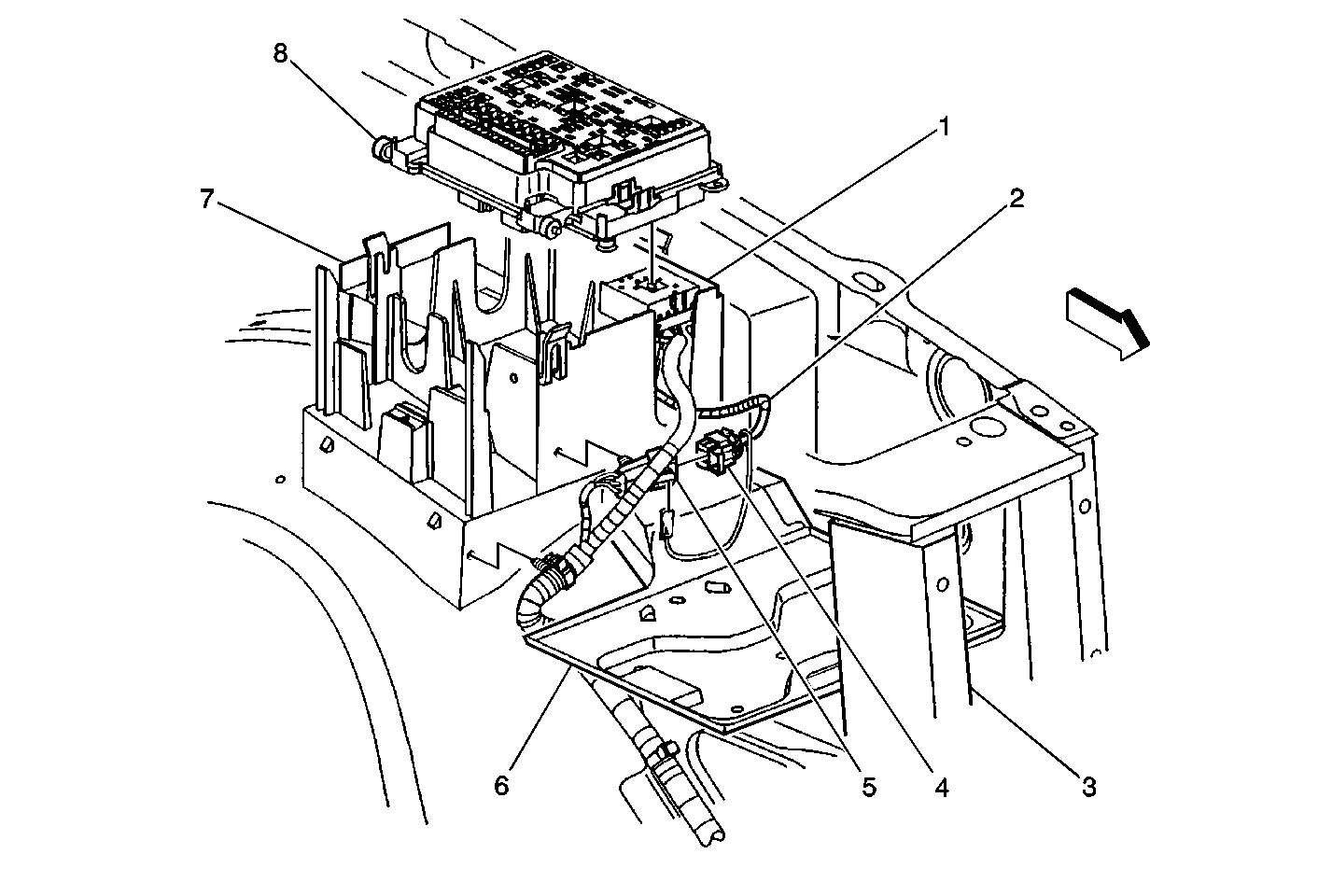 8
1
2
7
6
5
4
3