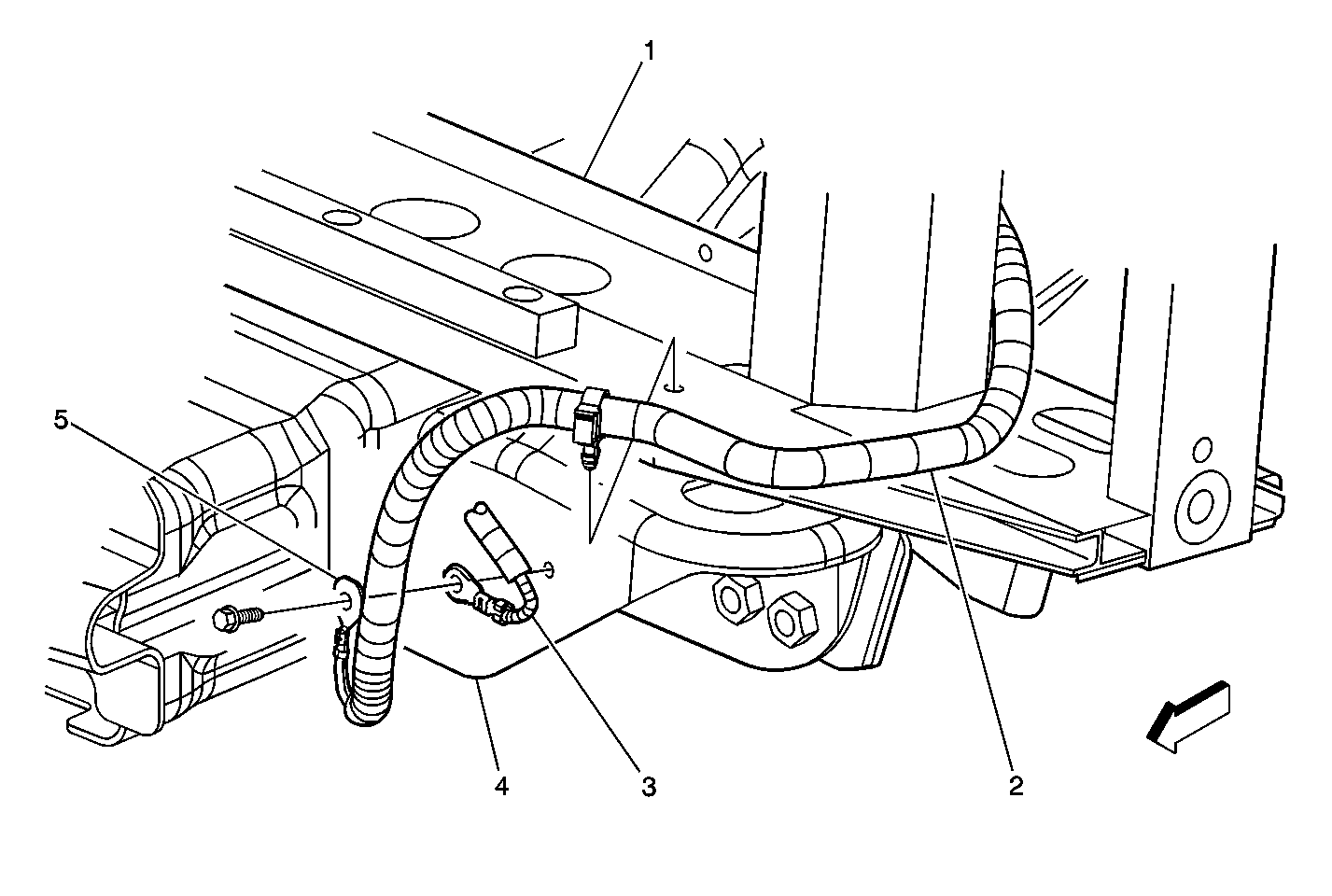 1
5
4
3
2