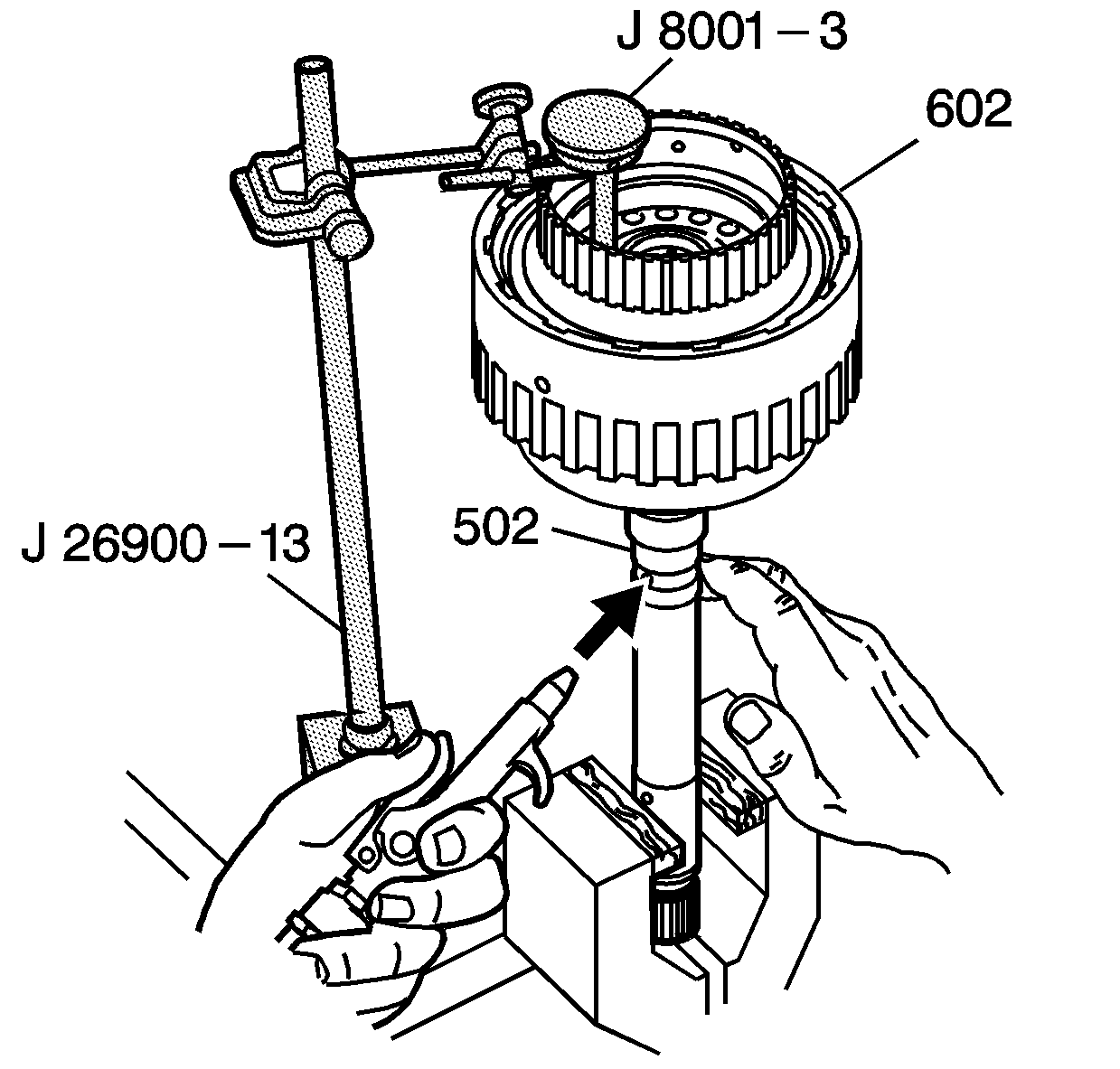 J 8001 – 3
602
502
J 26900 – 13