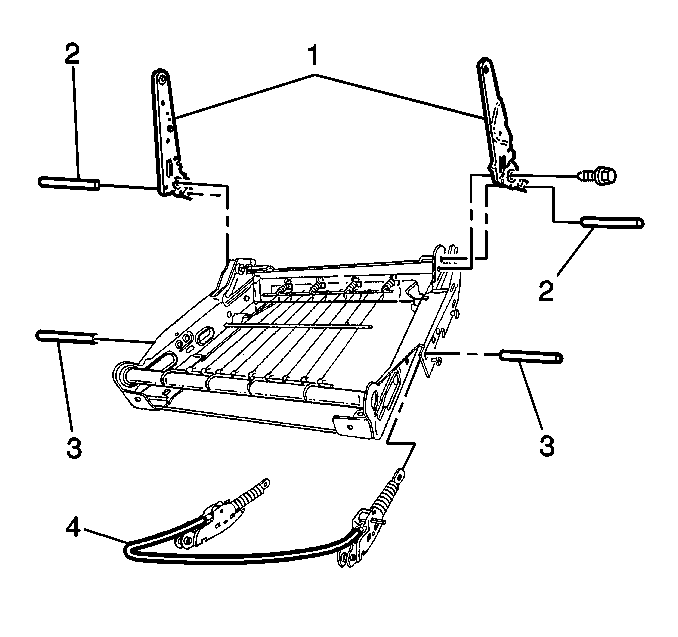 2
1
2
3
3
4