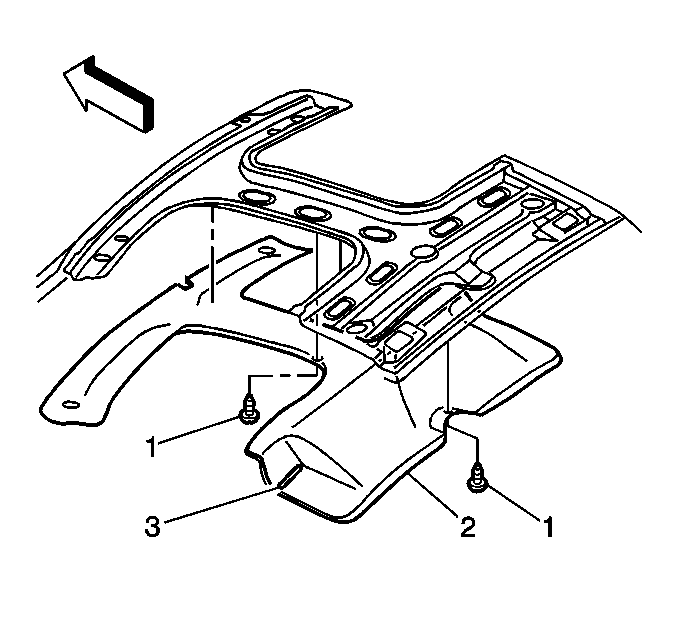 1
3
2
1