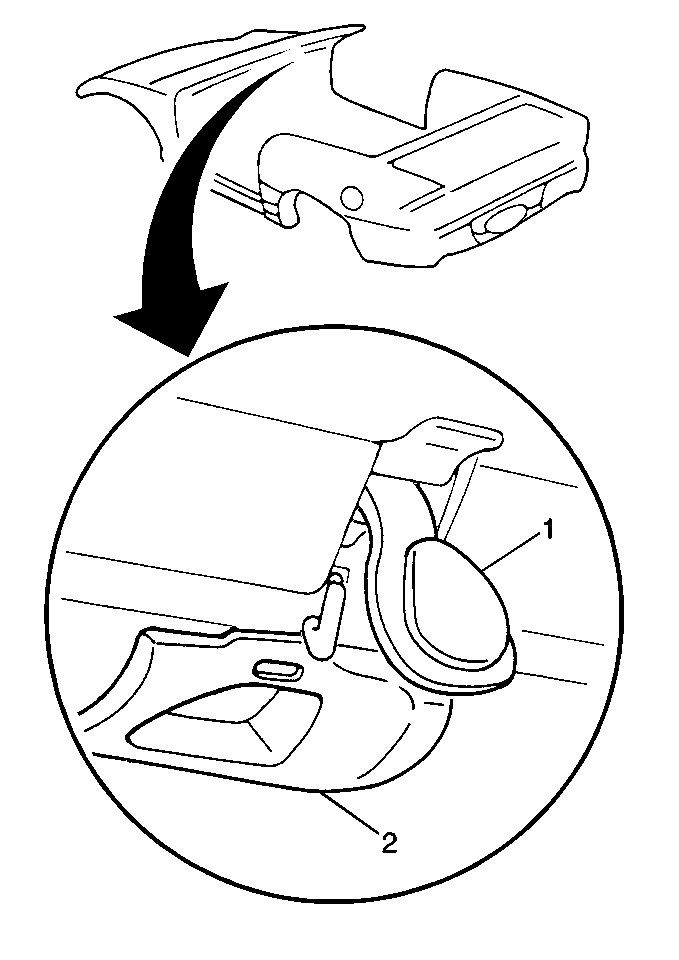 1
2