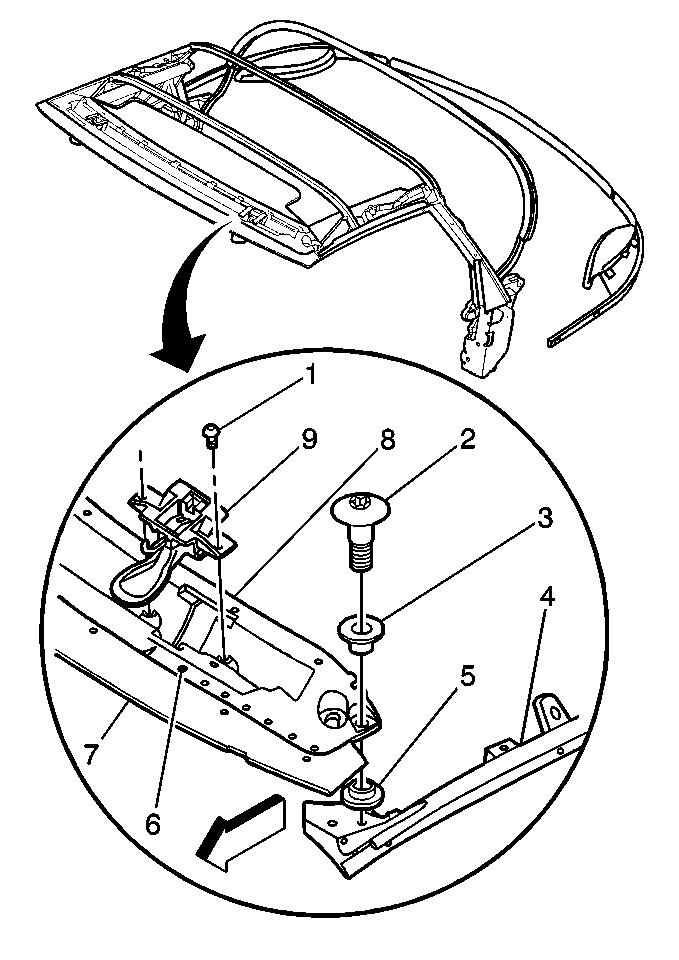 1
9
8
2
3
4
5
7
6