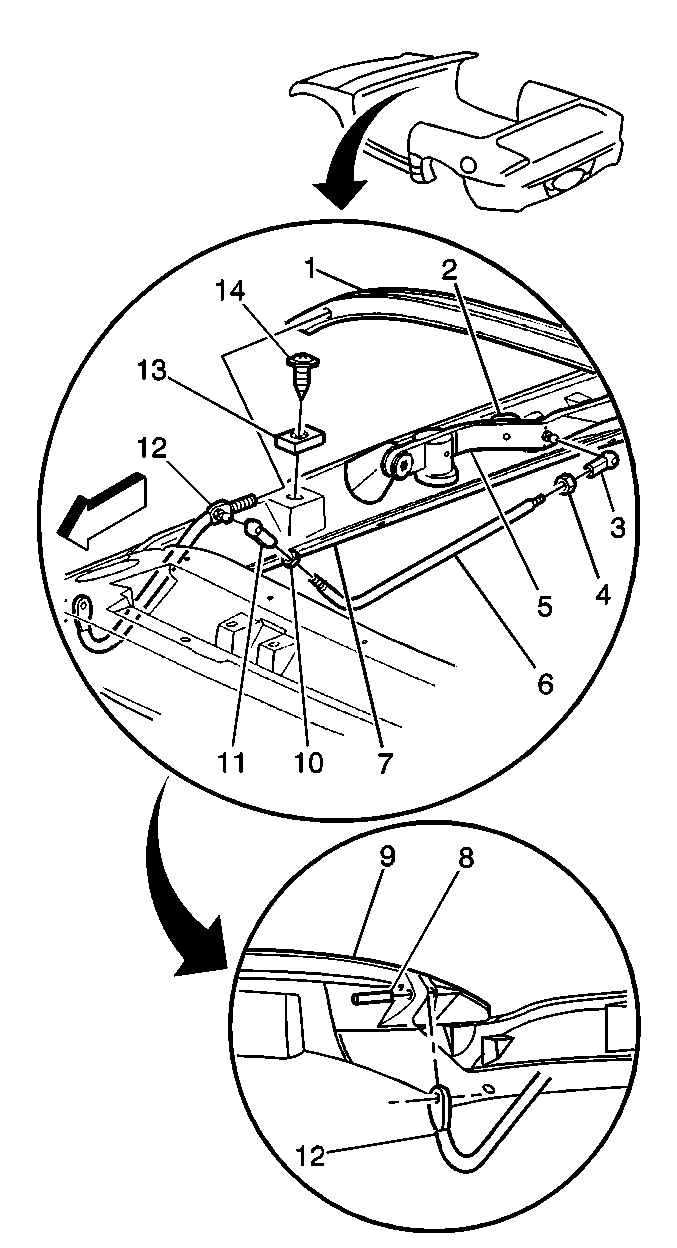 1
2
14
13
12
3
4
5
6
11
10
7
9
8
12