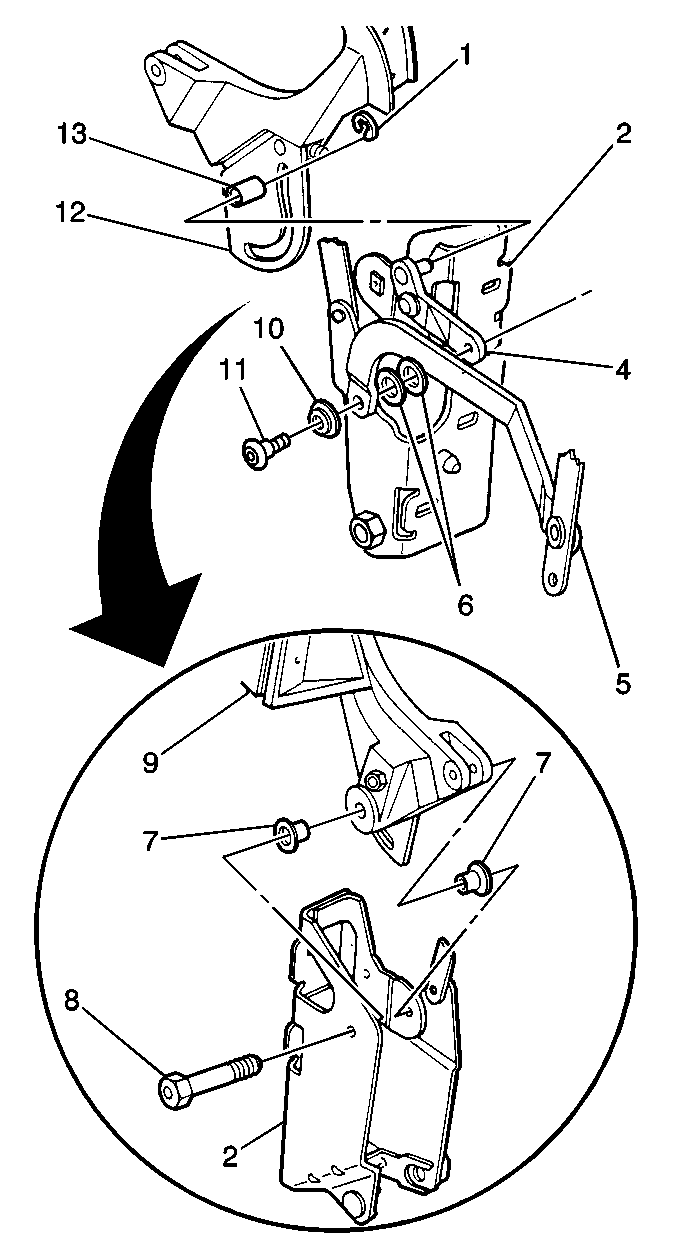 1
13
2
12
10
4
11
6
5
9
7
7
8
2