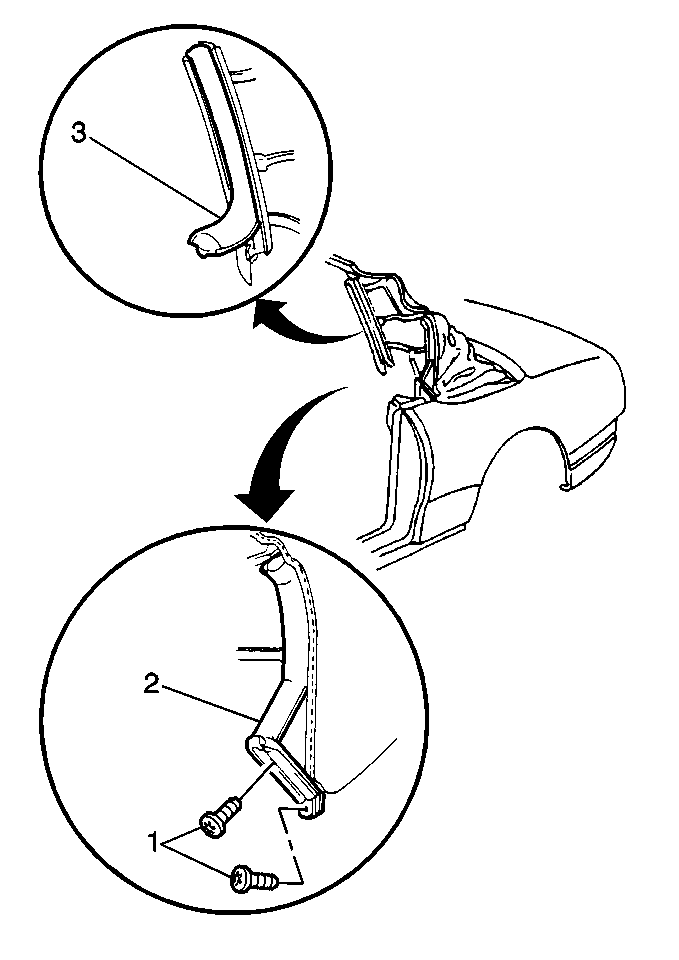 3

2

1