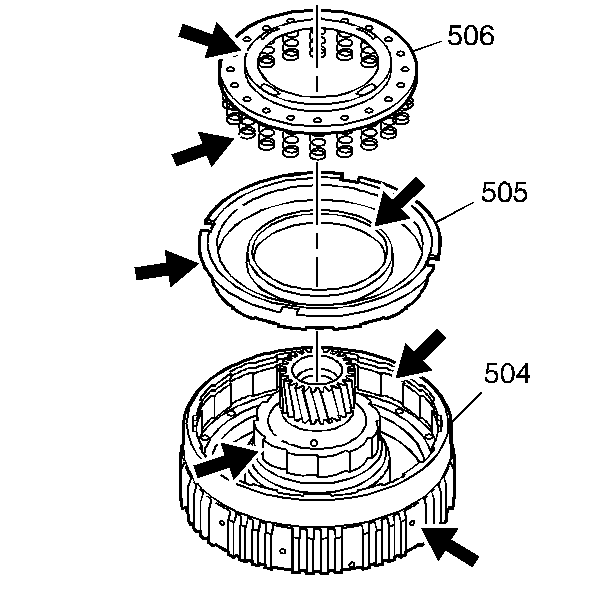 506

505

504