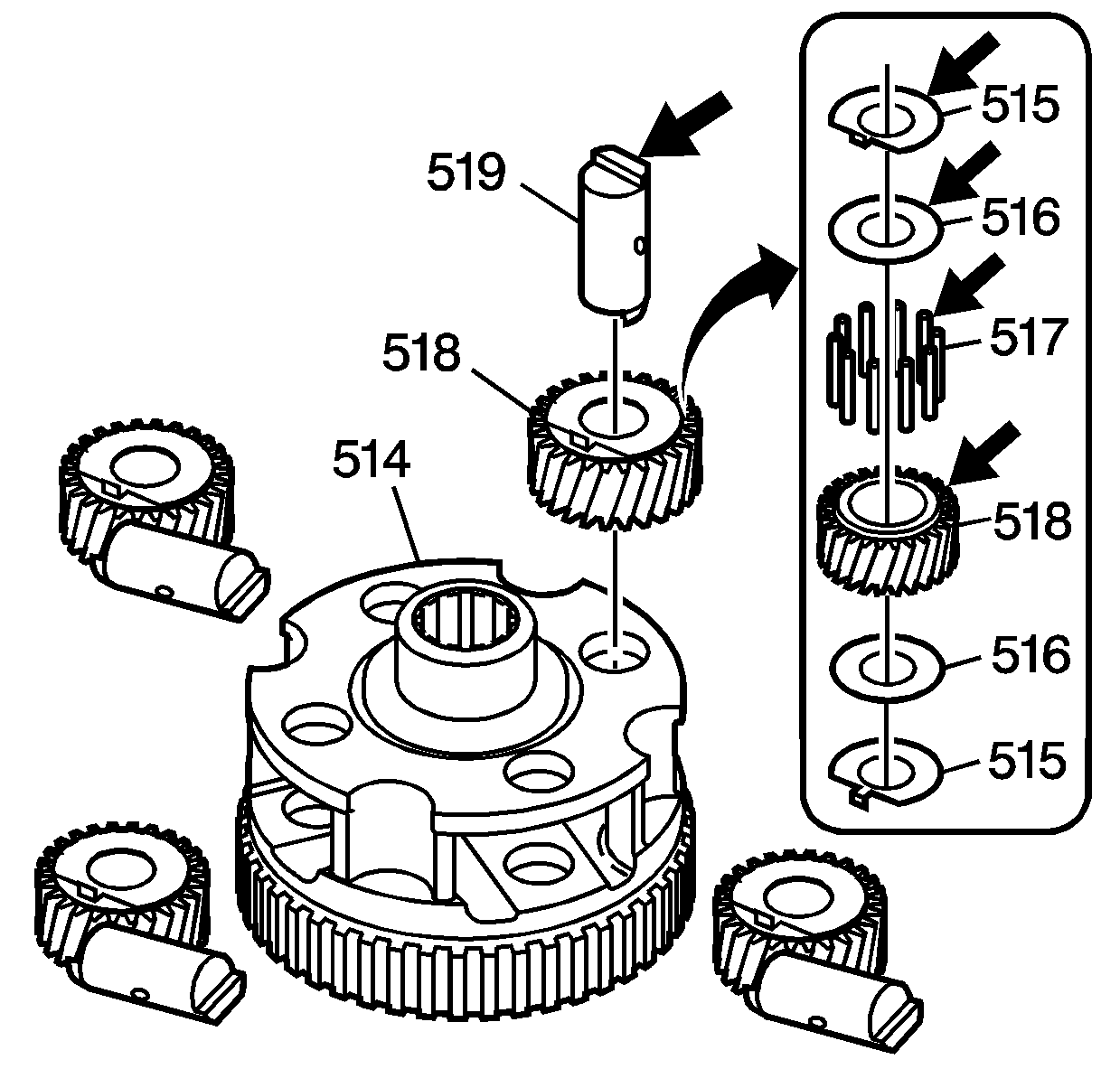 519
518
514
515
516
517
518
516
515