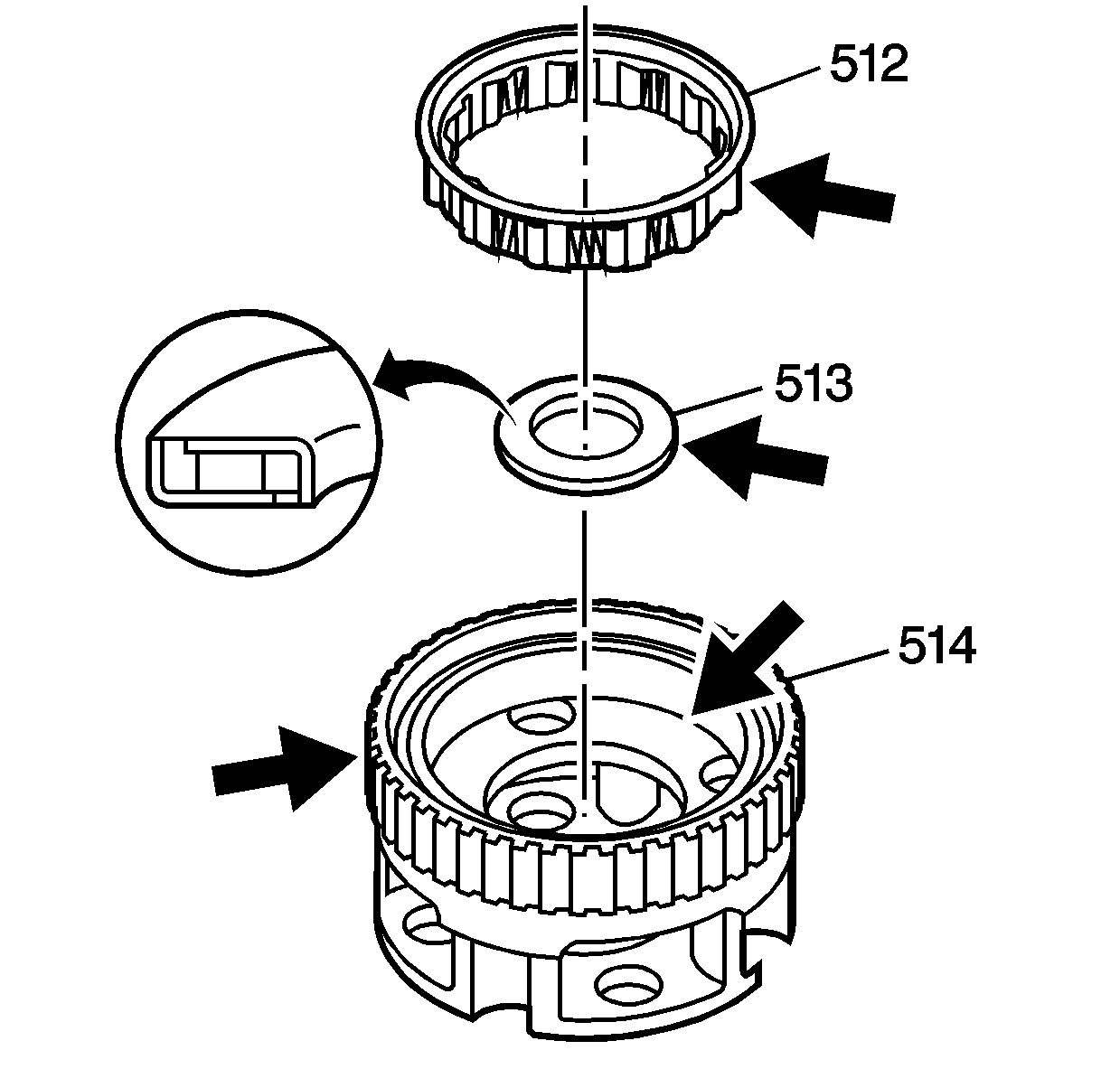 512
513
514